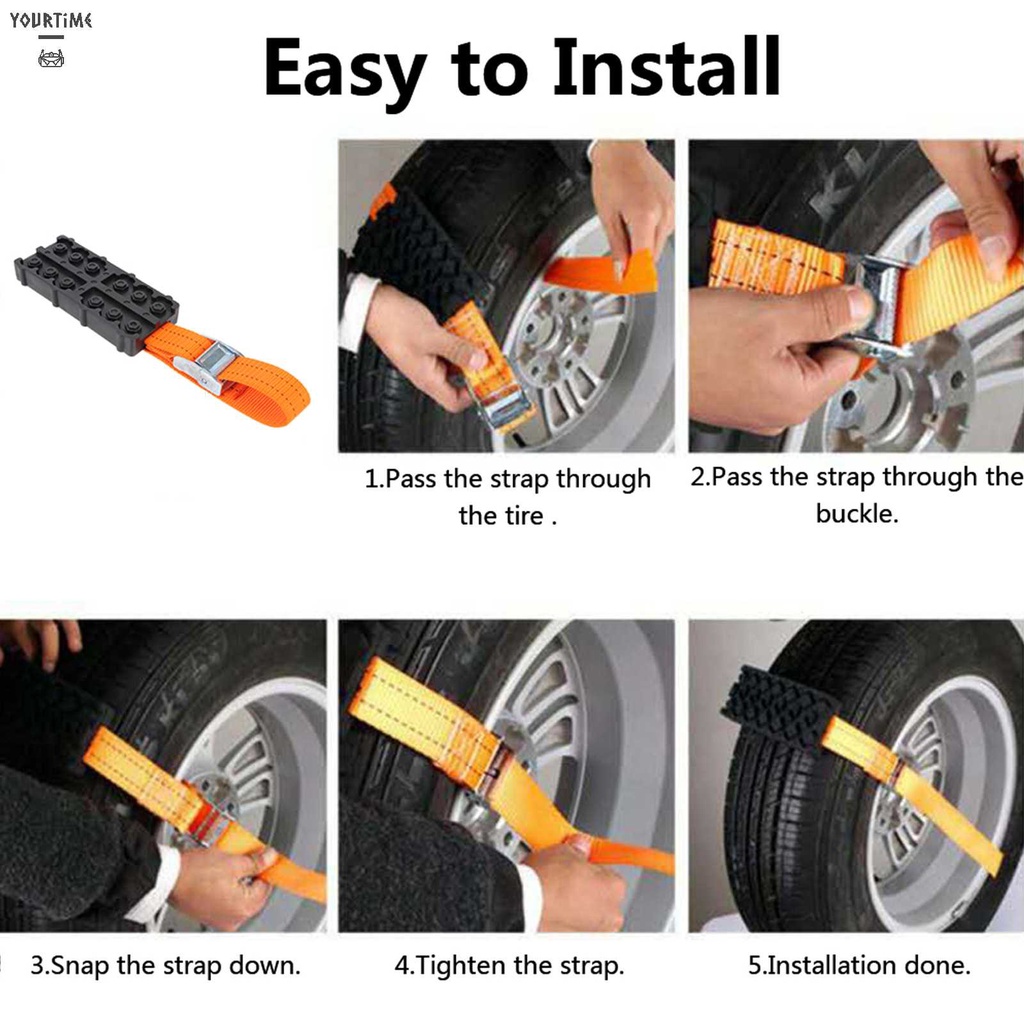 YOURTIME

Easy to Install

1.Pass the strap through the tire .

2.Pass the strap through the buckle.

3.Snap the strap down.

4.Tighten the strap.

5.Installation done.