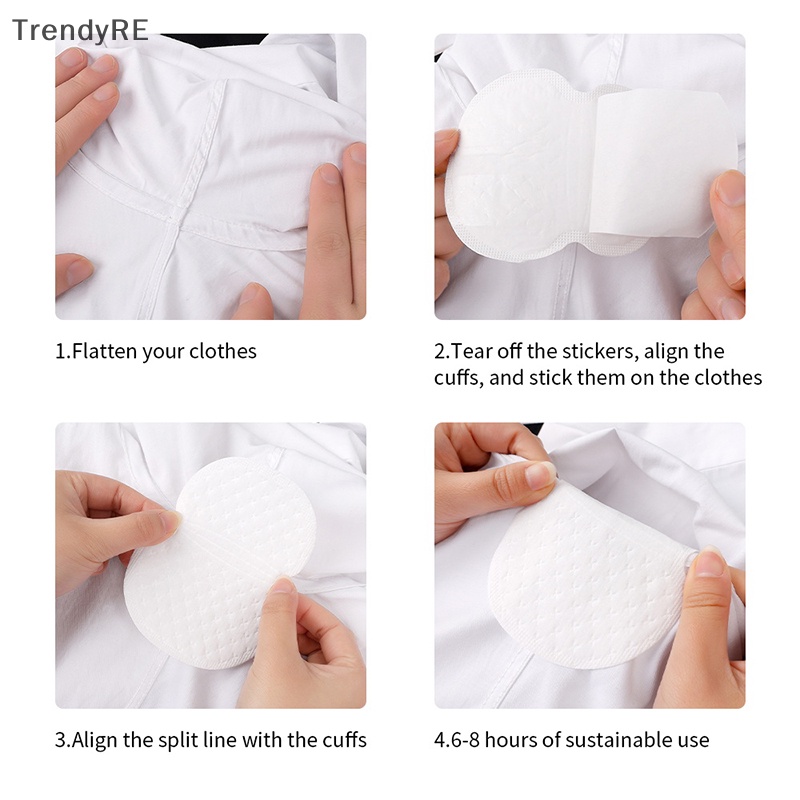 TrendyRE

1.Flatten your clothes

2.Tear off the stickers, align the cuffs, and stick them on the clothes

3.Align the split line with the cuffs

4.6-8 hours of sustainable use