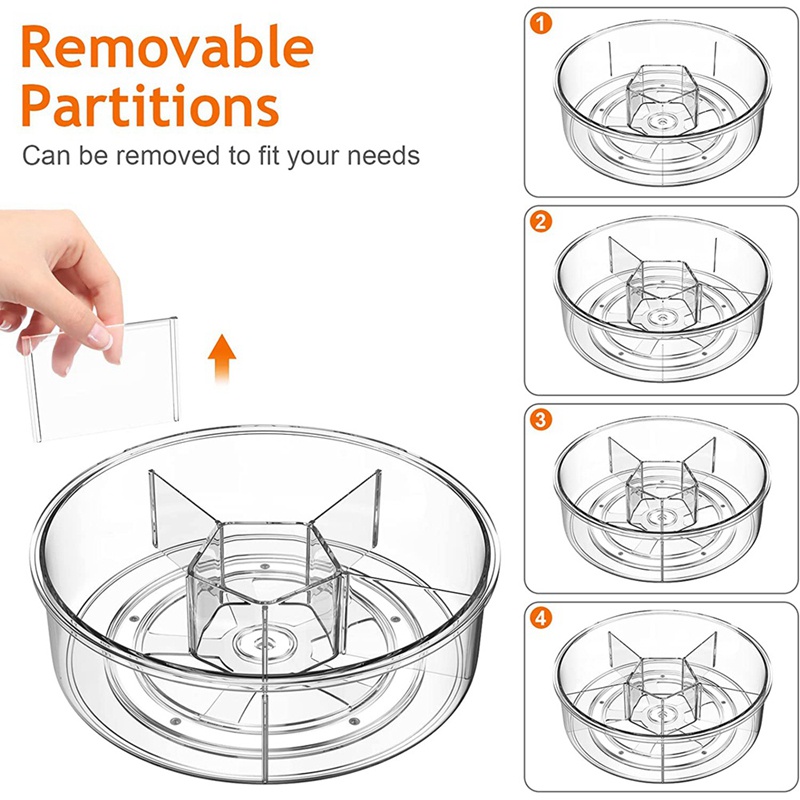 Removable Partitions

Can be removed to fit your needs

1

2

3

4