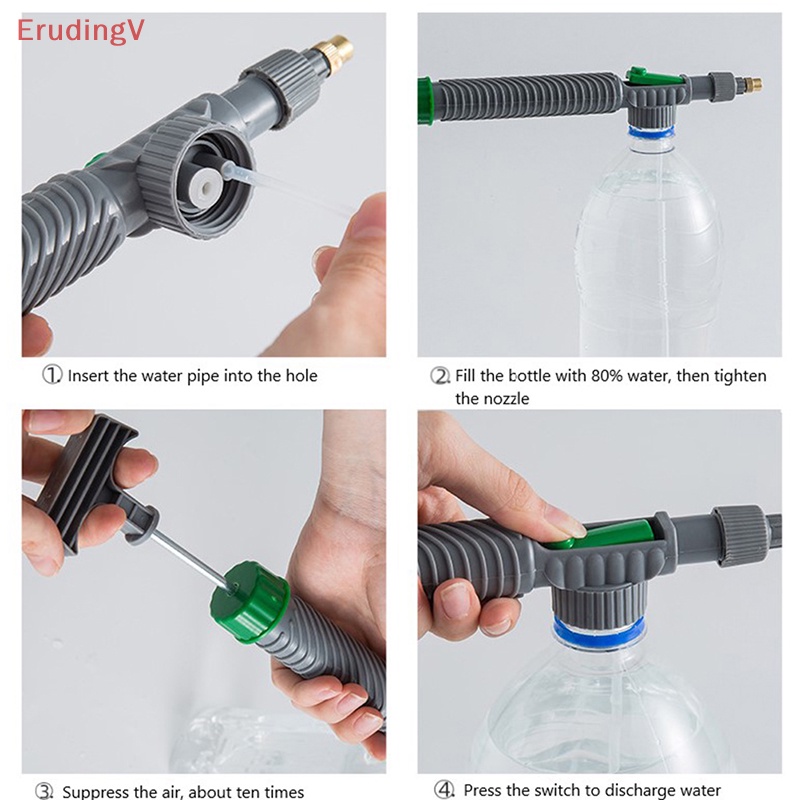 ErudingV

①. Insert the water pipe into the hole

②. Fill the bottle with 80% water, then tighten the nozzle

③. Suppress the air, about ten times

④. Press the switch to discharge water