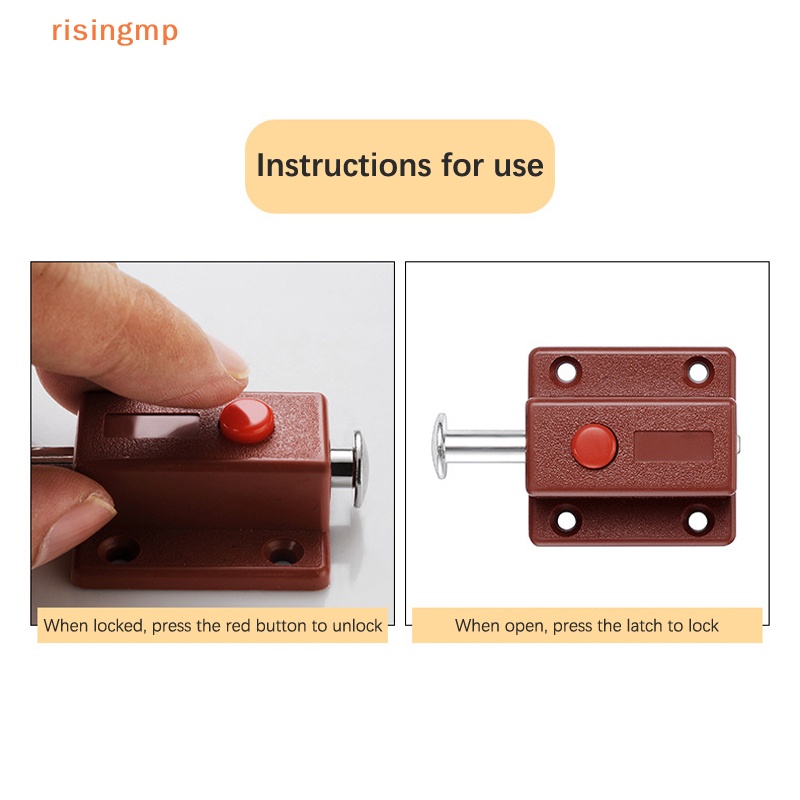 risingmp

Instructions for use

When locked, press the red button to unlock

When open, press the latch to lock