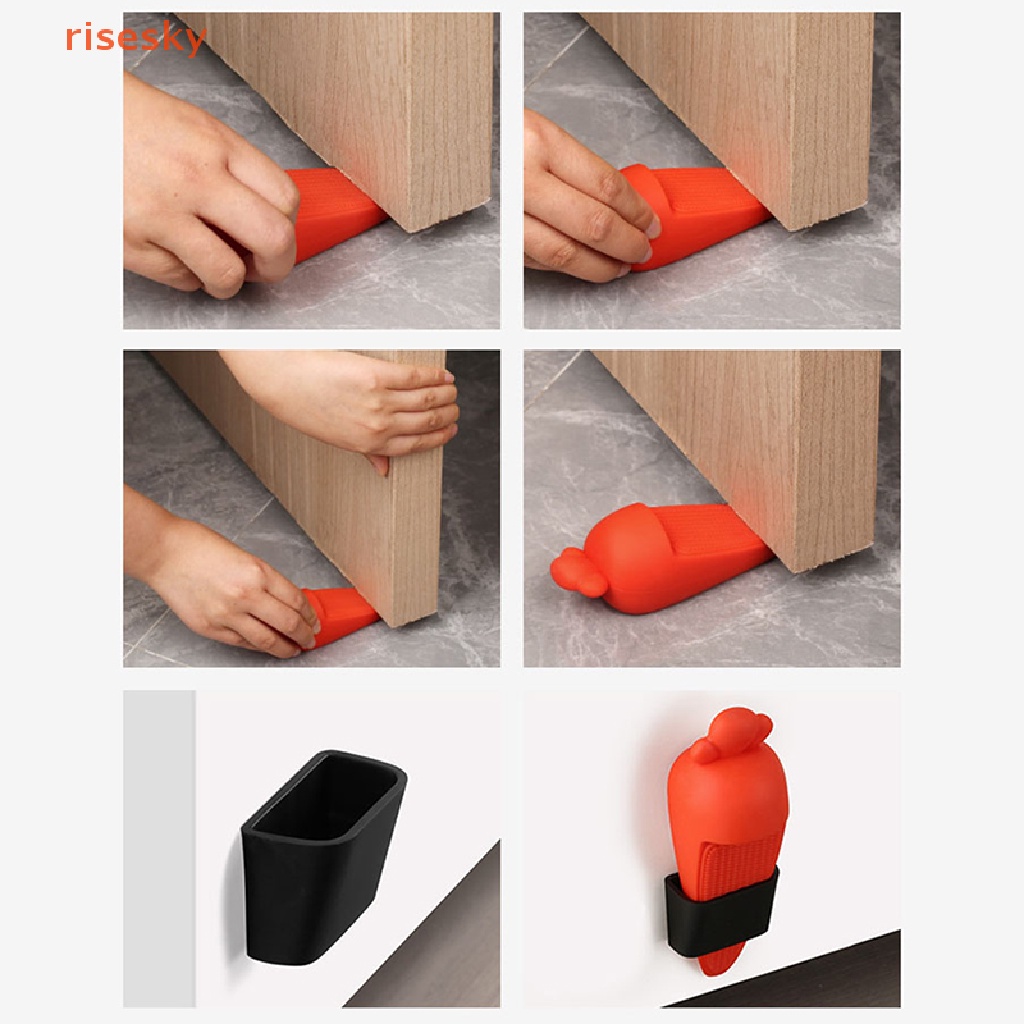 risesky