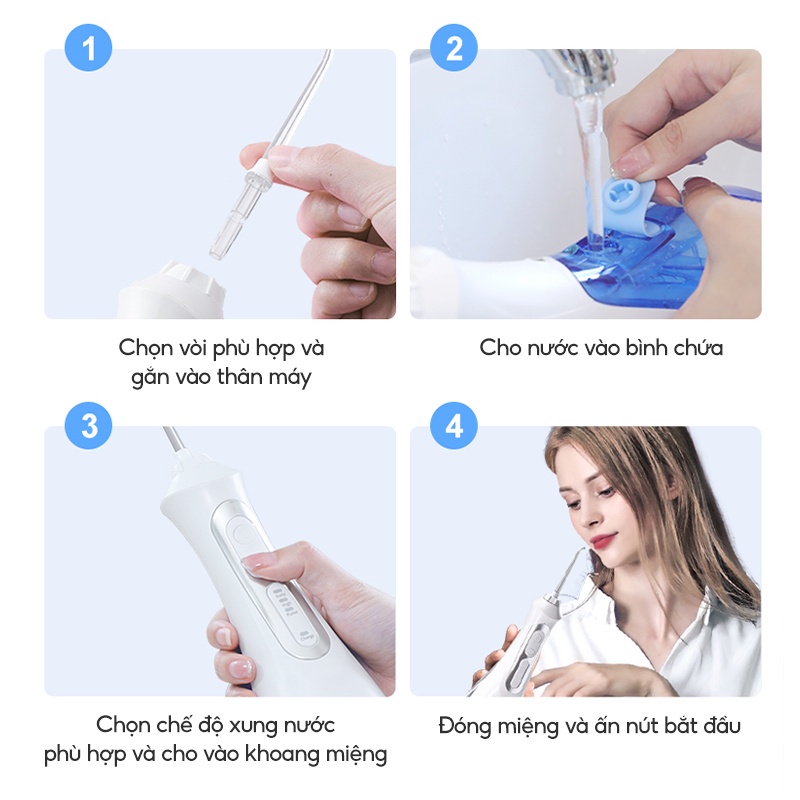 1

Chọn vòi phù hợp và gắn vào thân máy

2

Cho nước vào bình chứa

3

Chọn chế độ xung nước phù hợp và cho vào khoang miệng

4

Đóng miệng và ấn nút bắt đầu