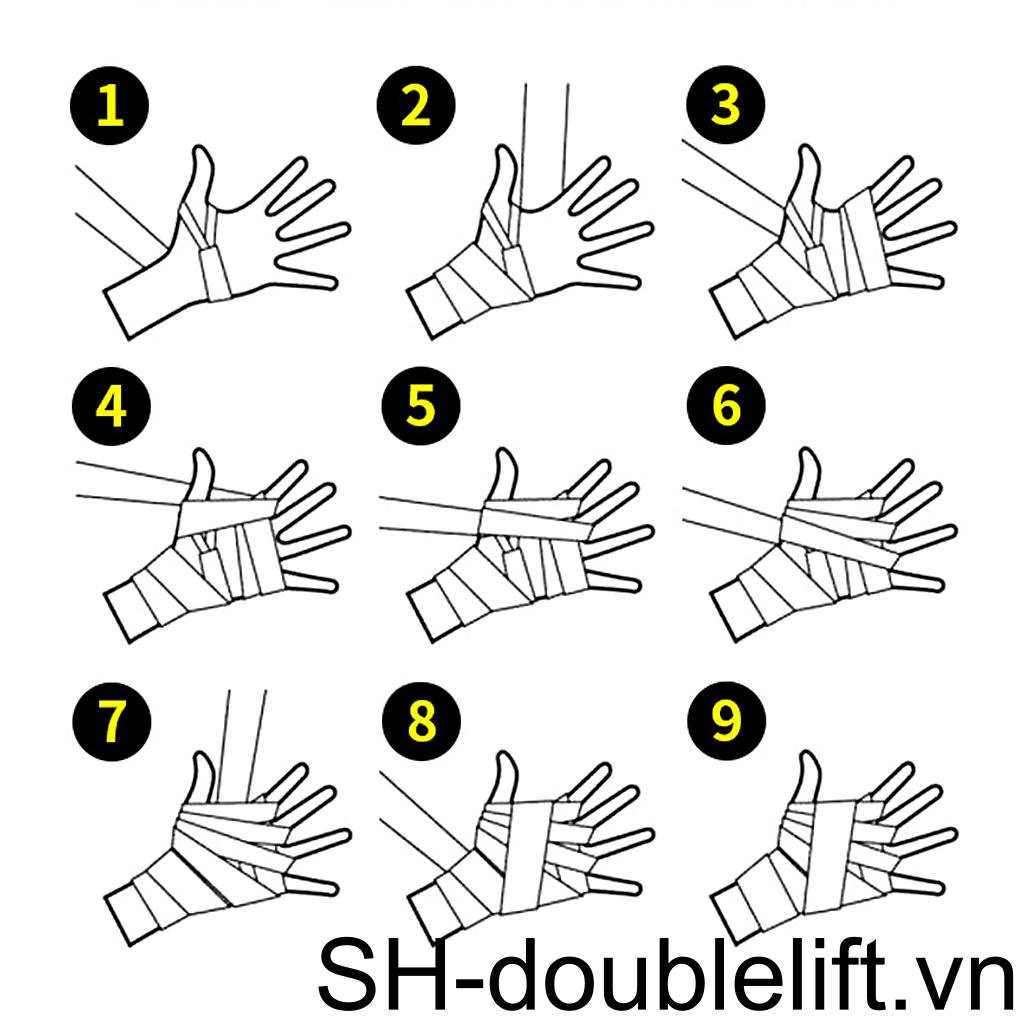 1
2
3
4
5
6
7
8
9
SH-doublelift.vn