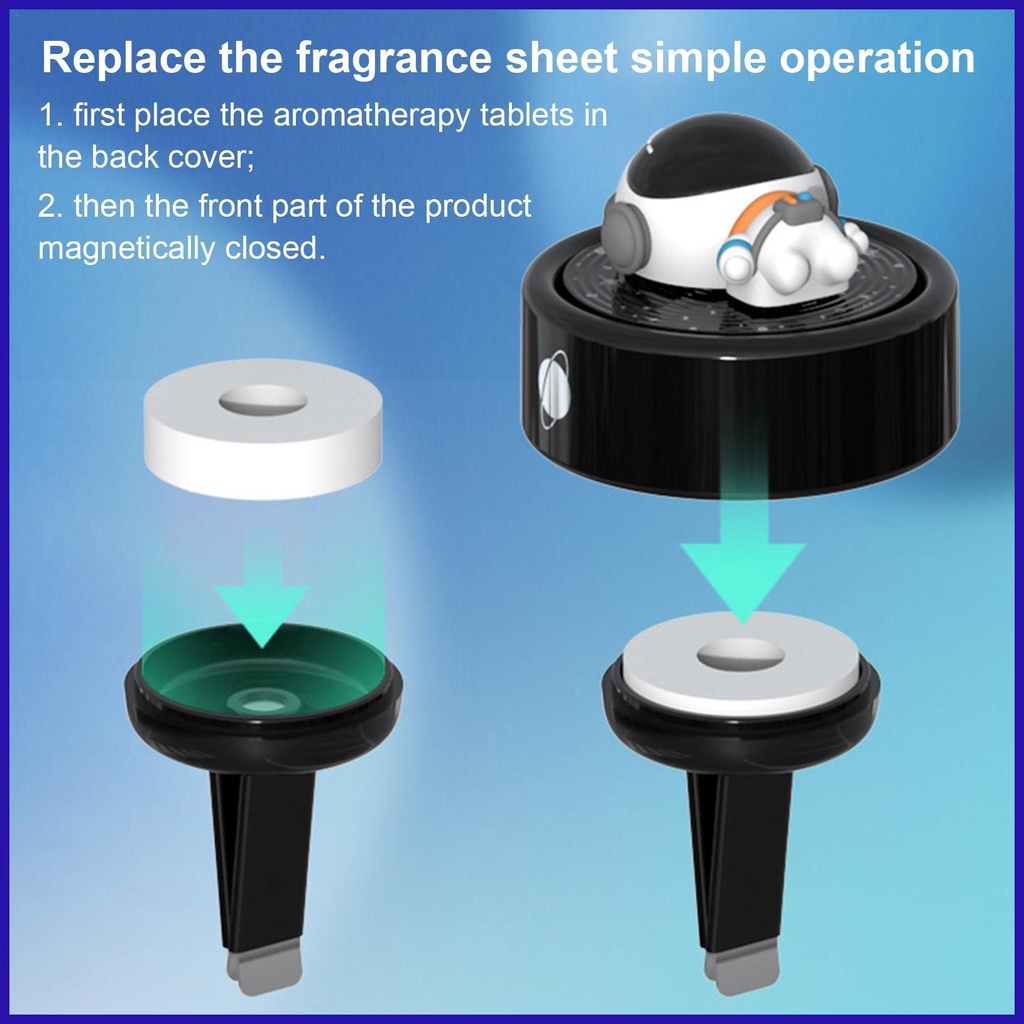 Replace the fragrance sheet simple operation

1. first place the aromatherapy tablets in the back cover;

2. then the front part of the product magnetically closed.