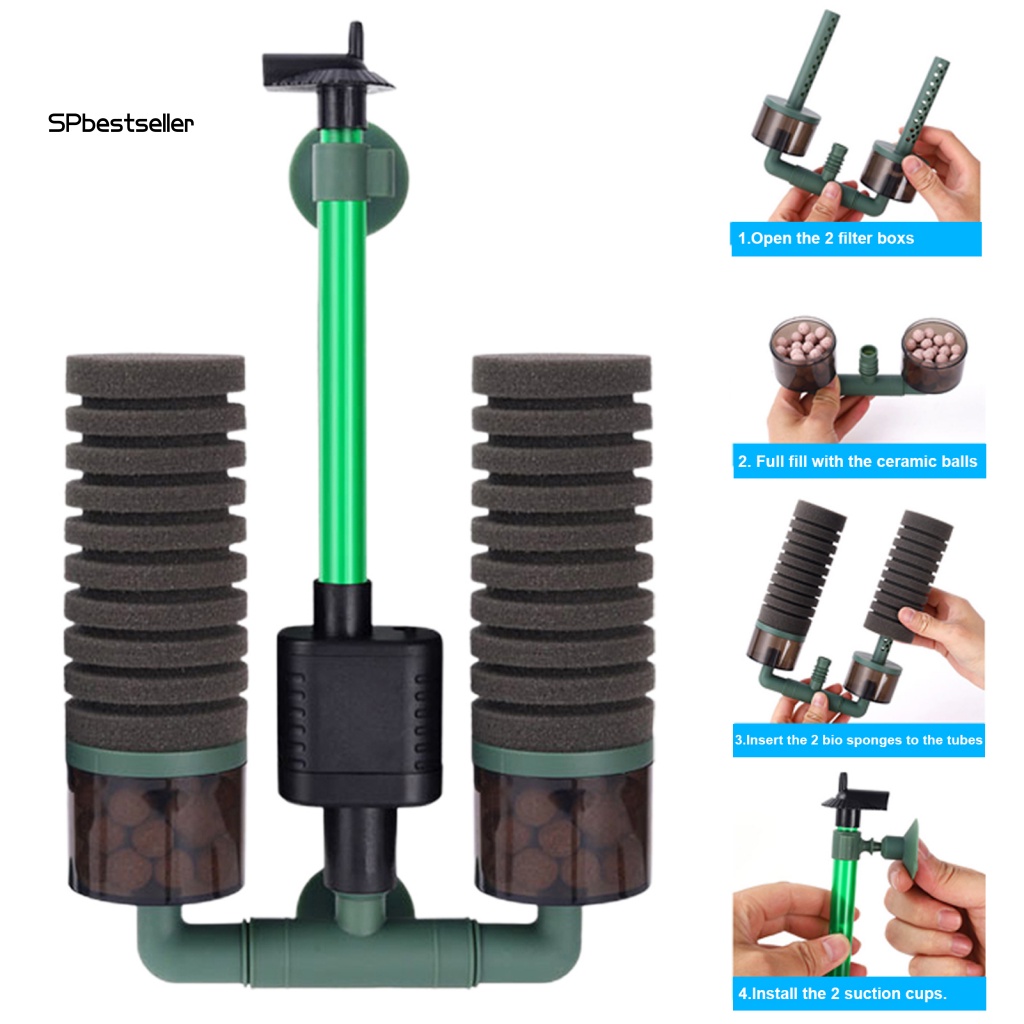 SPbestseller

1.Open the 2 filter boxs

2. Full fill with the ceramic balls

3.Insert the 2 bio sponges to the tubes

4.Install the 2 suction cups.