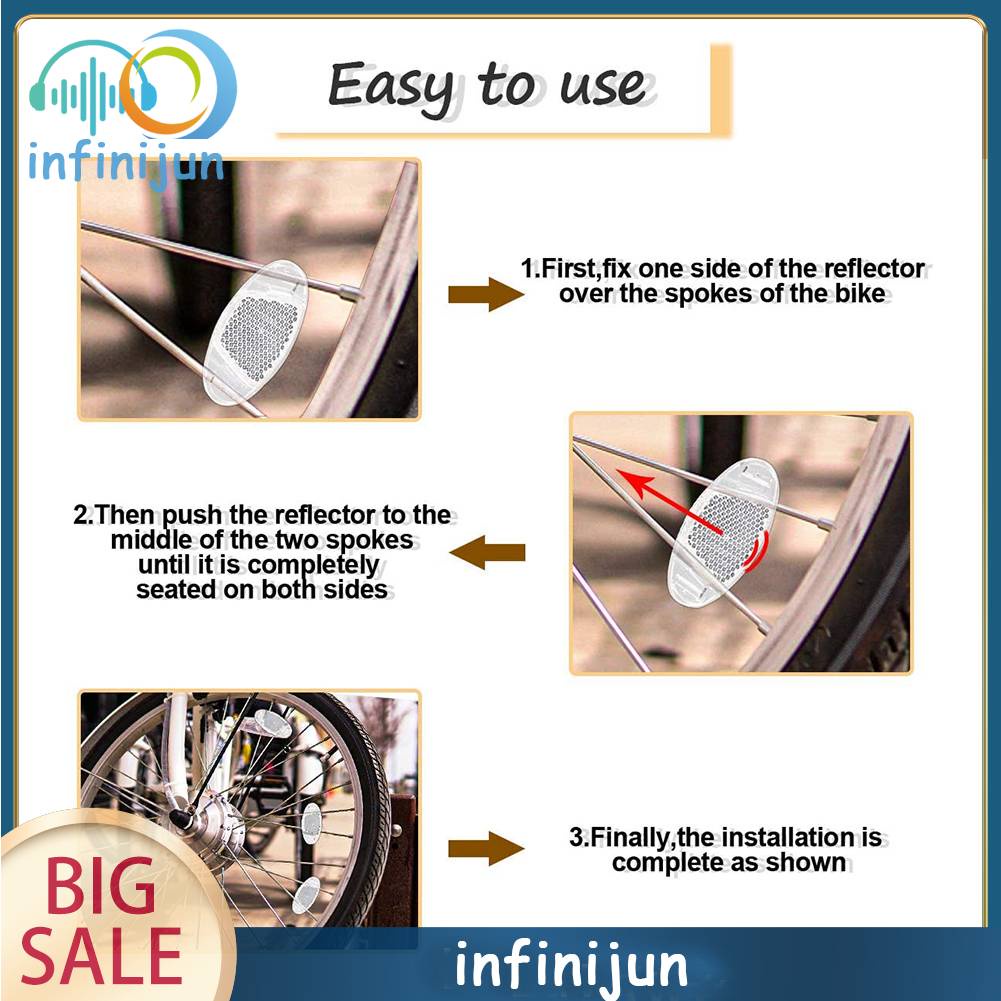 infinijun

Easy to use

1.First,fix one side of the reflector over the spokes of the bike

2.Then push the reflector to the middle of the two spokes until it is completely seated on both sides

3.Finally,the installation is complete as shown

BIG SALE

infinijun