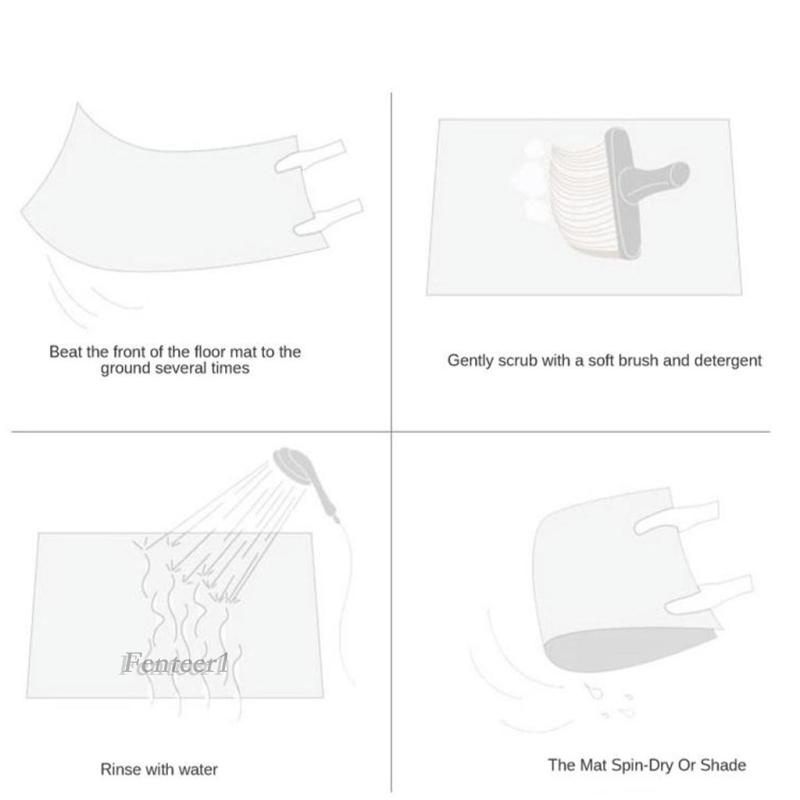 Beat the front of the floor mat to the ground several times

Gently scrub with a soft brush and detergent

Fenteer1

Rinse with water

The Mat Spin-Dry Or Shade