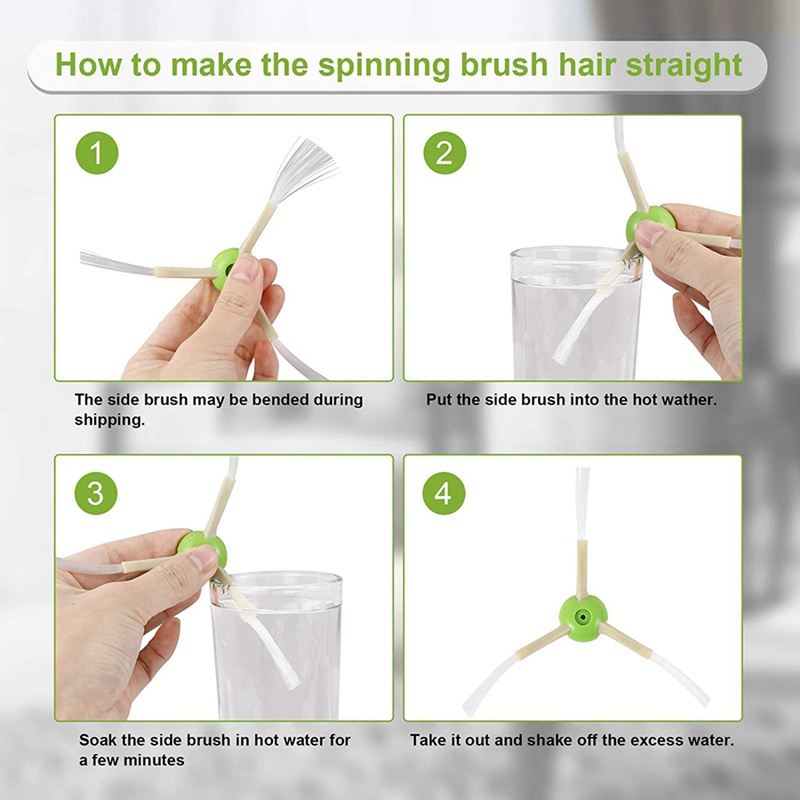 How to make the spinning brush hair straight

1

The side brush may be bended during shipping.

2

Put the side brush into the hot wather.

3

Soak the side brush in hot water for a few minutes

4

Take it out and shake off the excess water.