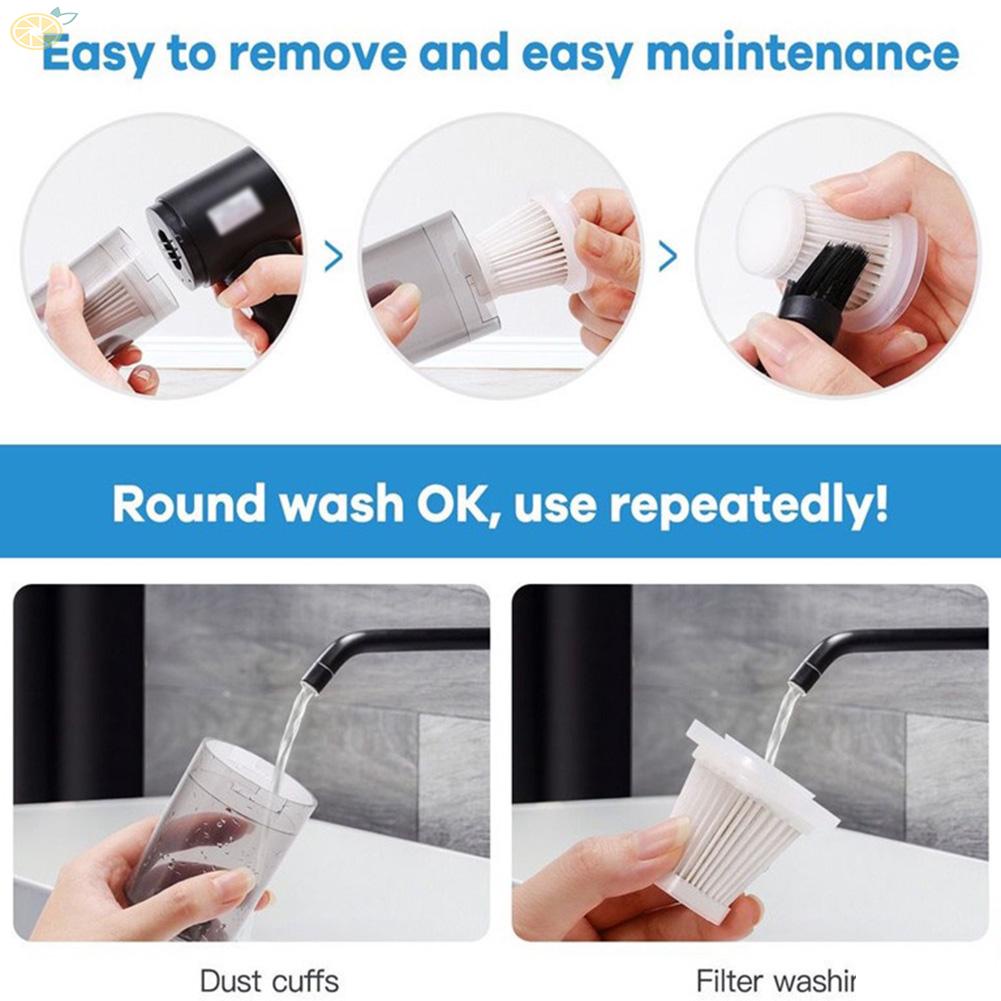 Easy to remove and easy maintenance

Round wash OK, use repeatedly!

Dust cuffs

Filter washir