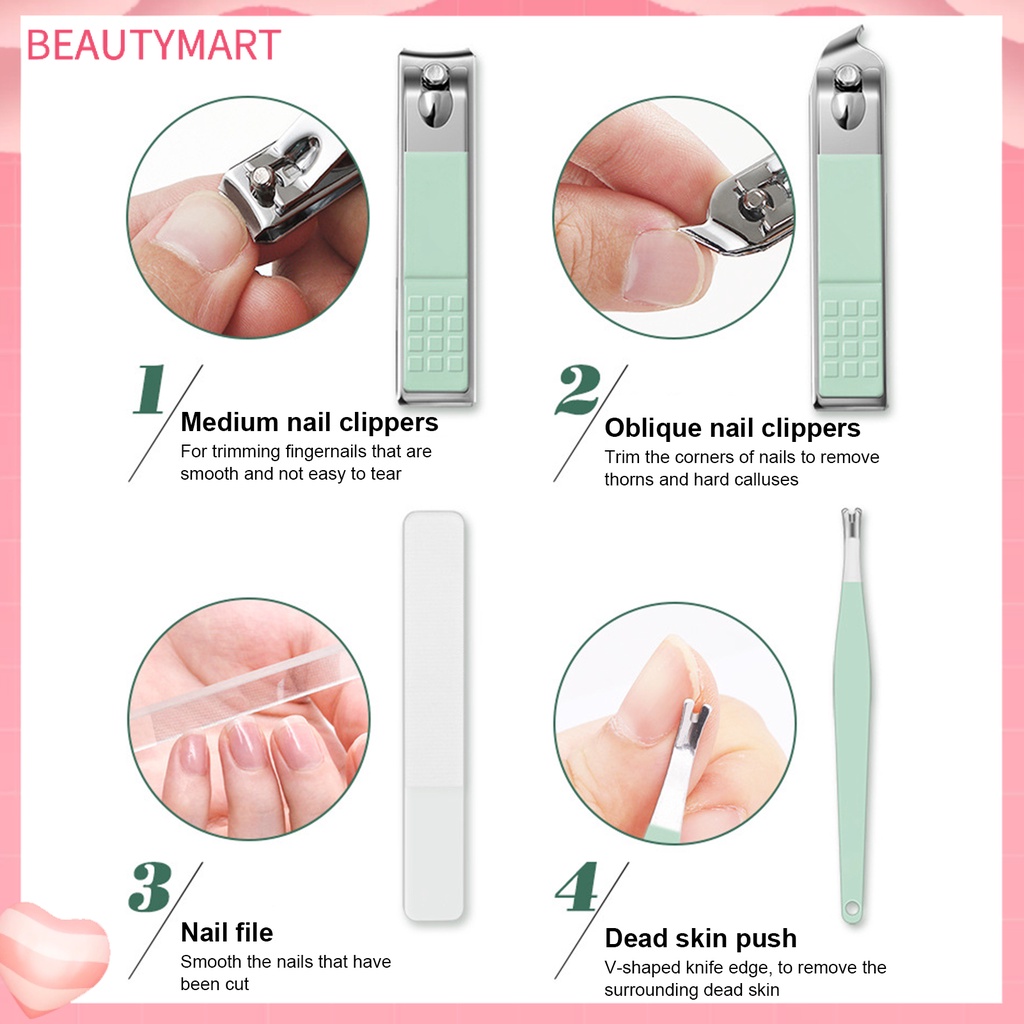 BEAUTYMART

1

Medium nail clippers

For trimming fingernails that are smooth and not easy to tear

2

Oblique nail clippers

Trim the corners of nails to remove thorns and hard calluses

3

Nail file

Smooth the nails that have been cut

4

Dead skin push

V-shaped knife edge, to remove the surrounding dead skin