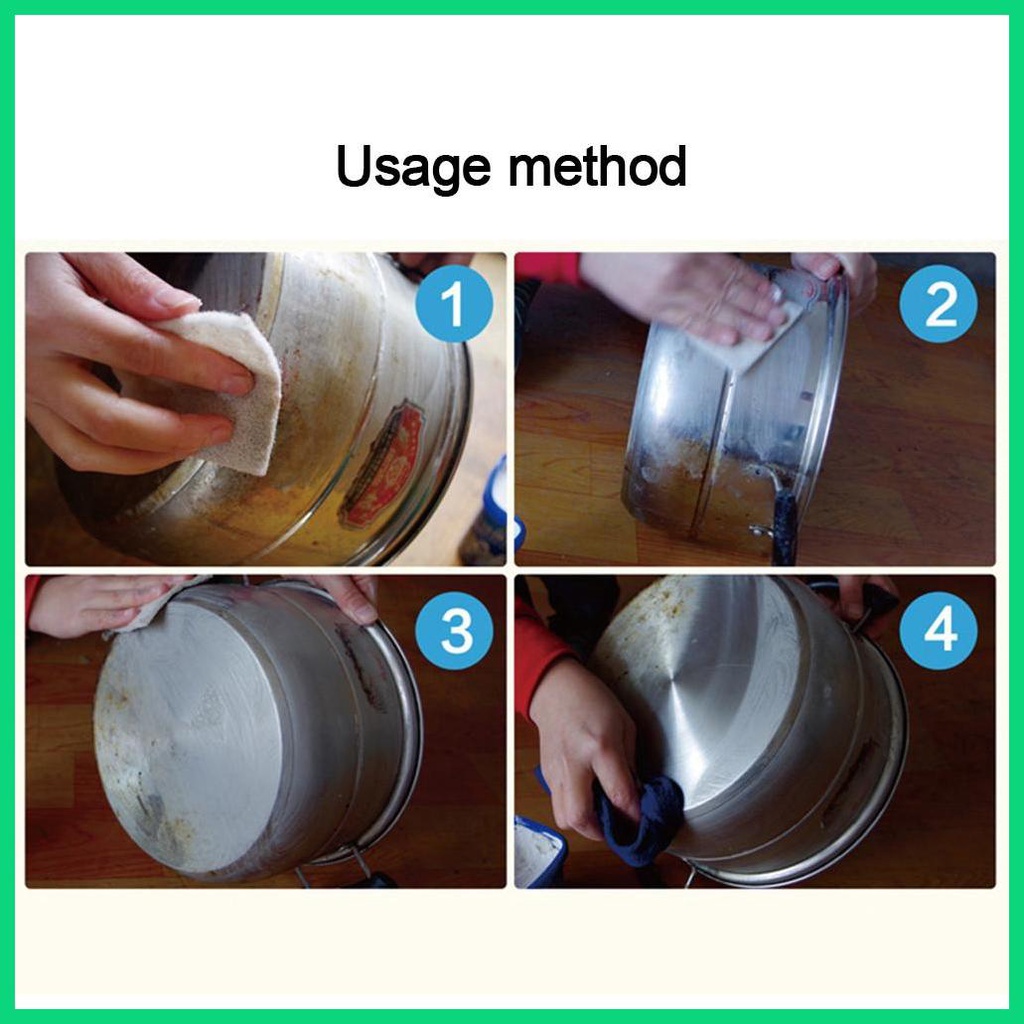 Usage method

1

2

3

4