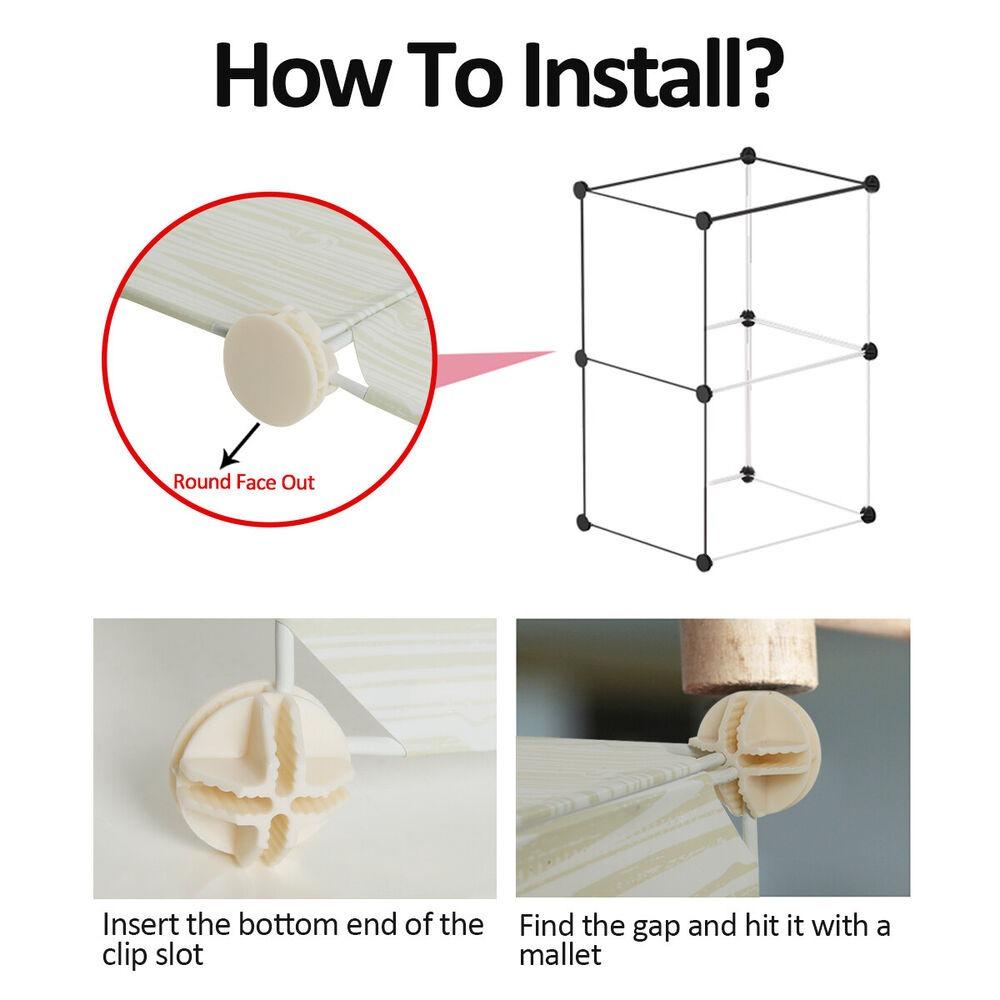 How To Install?

Round Face Out

Insert the bottom end of the clip slot

Find the gap and hit it with a mallet