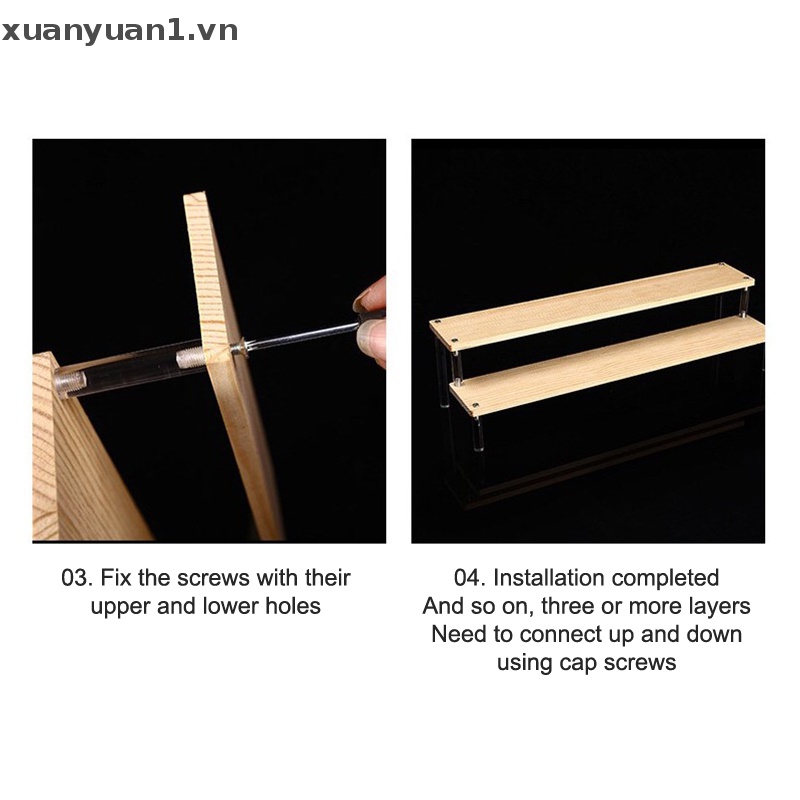 xuanyuan1.vn

03. Fix the screws with their upper and lower holes

04. Installation completed
And so on, three or more layers
Need to connect up and down using cap screws