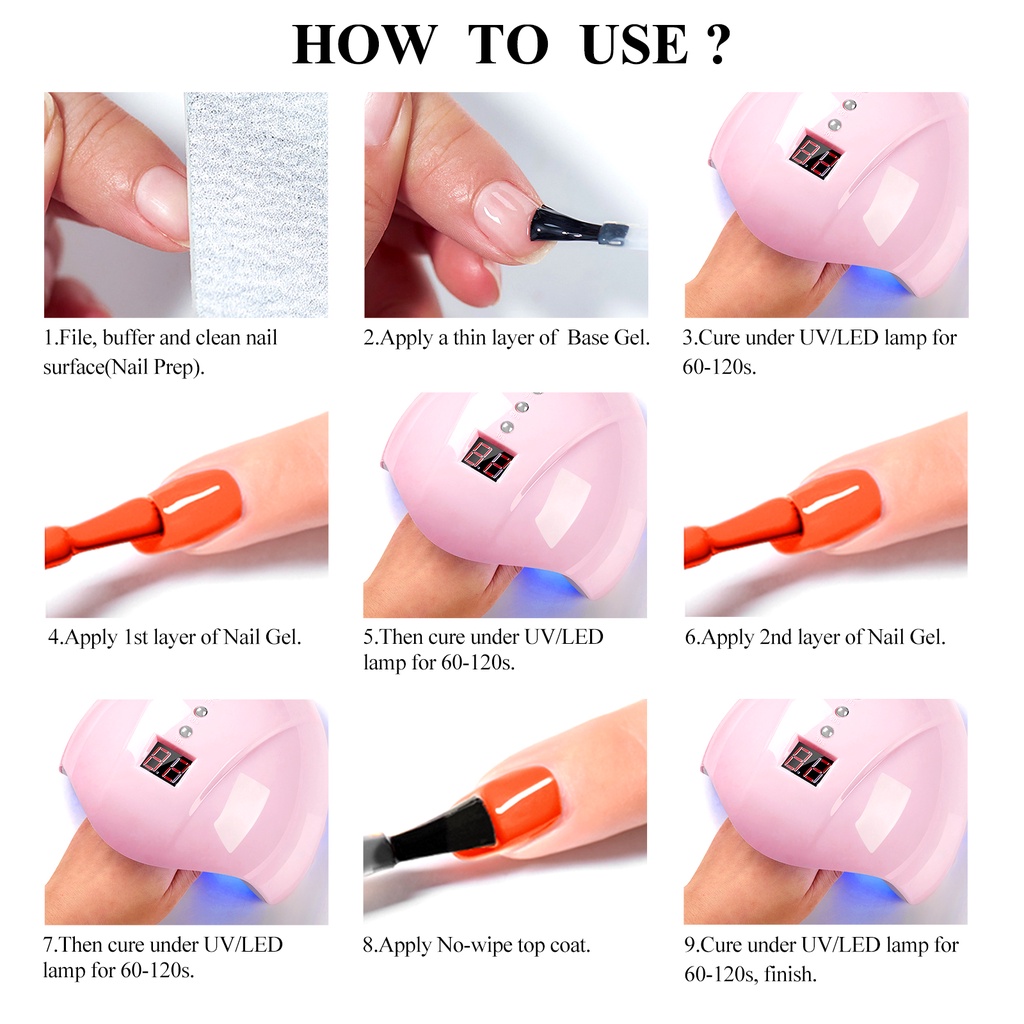 HOW TO USE ?

1.File, buffer and clean nail surface(Nail Prep).

2.Apply a thin layer of Base Gel.

3.Cure under UV/LED lamp for 60-120s.

4.Apply 1st layer of Nail Gel.

5.Then cure under UV/LED lamp for 60-120s.

6.Apply 2nd layer of Nail Gel.

7.Then cure under UV/LED lamp for 60-120s.

8.Apply No-wipe top coat.

9.Cure under UV/LED lamp for 60-120s, finish.