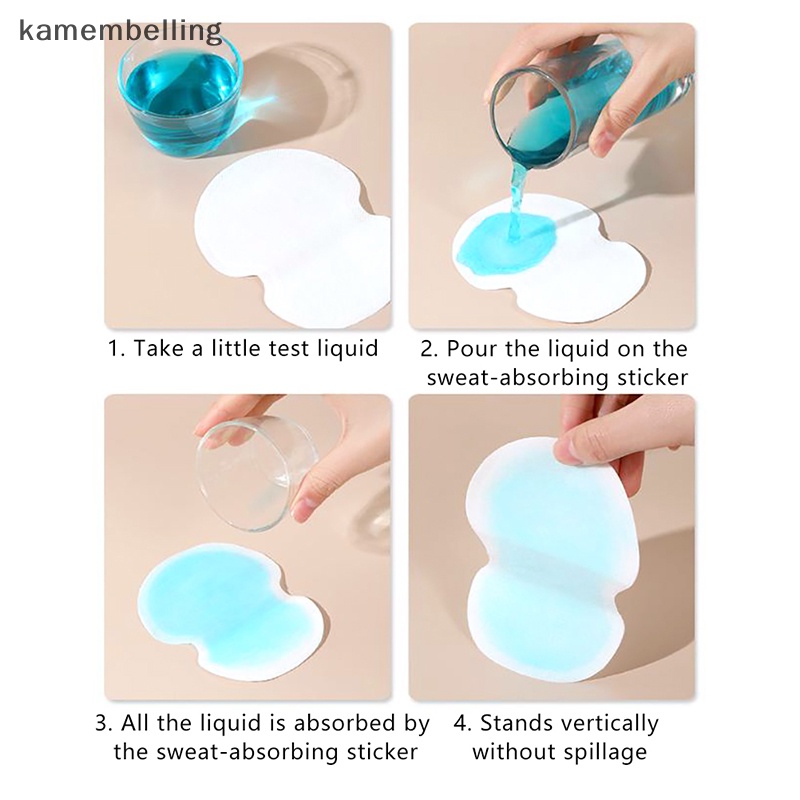 kamembelling

1. Take a little test liquid

2. Pour the liquid on the sweat-absorbing sticker

3. All the liquid is absorbed by the sweat-absorbing sticker

4. Stands vertically without spillage