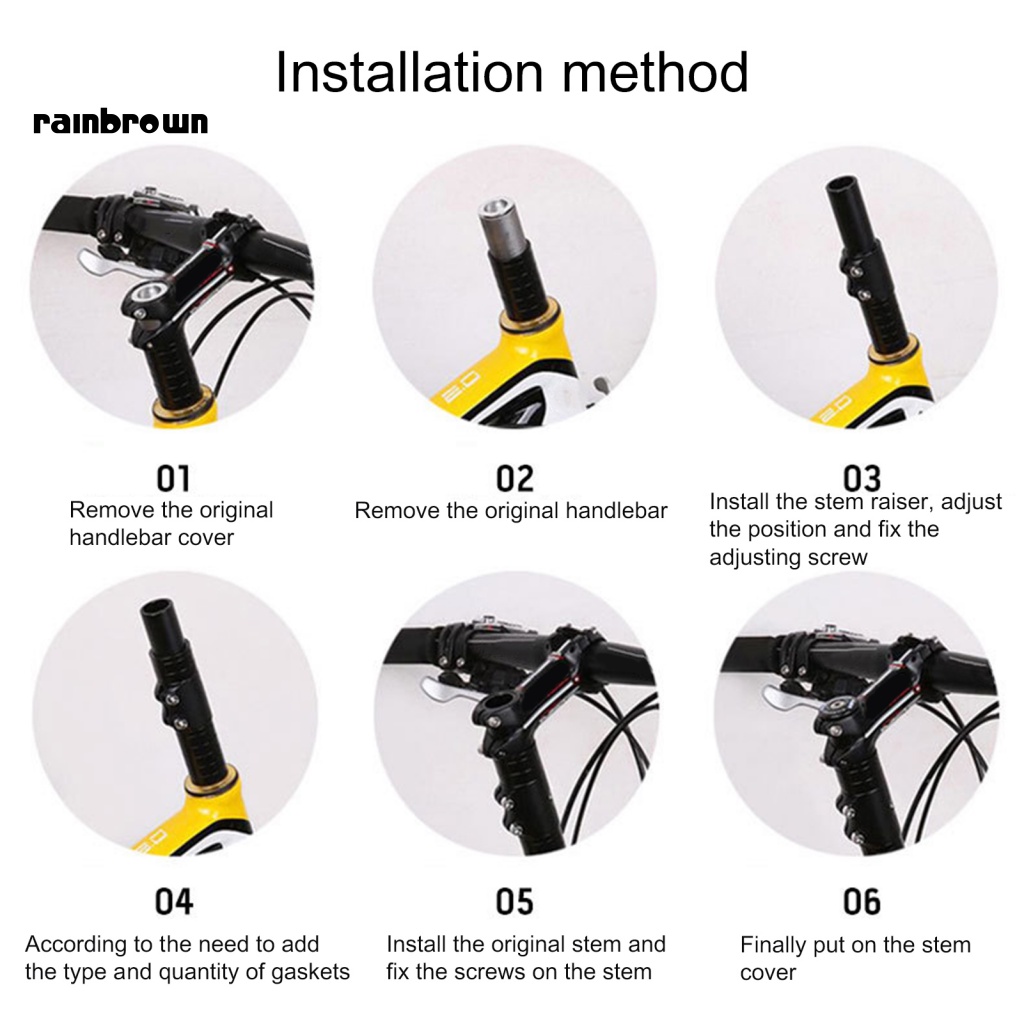 Installation method

rainbrown

01
Remove the original handlebar cover

02
Remove the original handlebar

03
Install the stem raiser, adjust the position and fix the adjusting screw

04
According to the need to add the type and quantity of gaskets

05
Install the original stem and fix the screws on the stem

06
Finally put on the stem cover