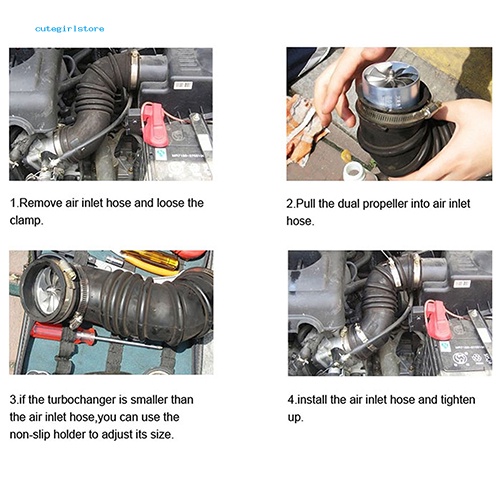 cutegirlstore

1.Remove air inlet hose and loose the clamp.

2.Pull the dual propeller into air inlet hose.

3.if the turbochanger is smaller than the air inlet hose,you can use the non-slip holder to adjust its size.

4.install the air inlet hose and tighten up.