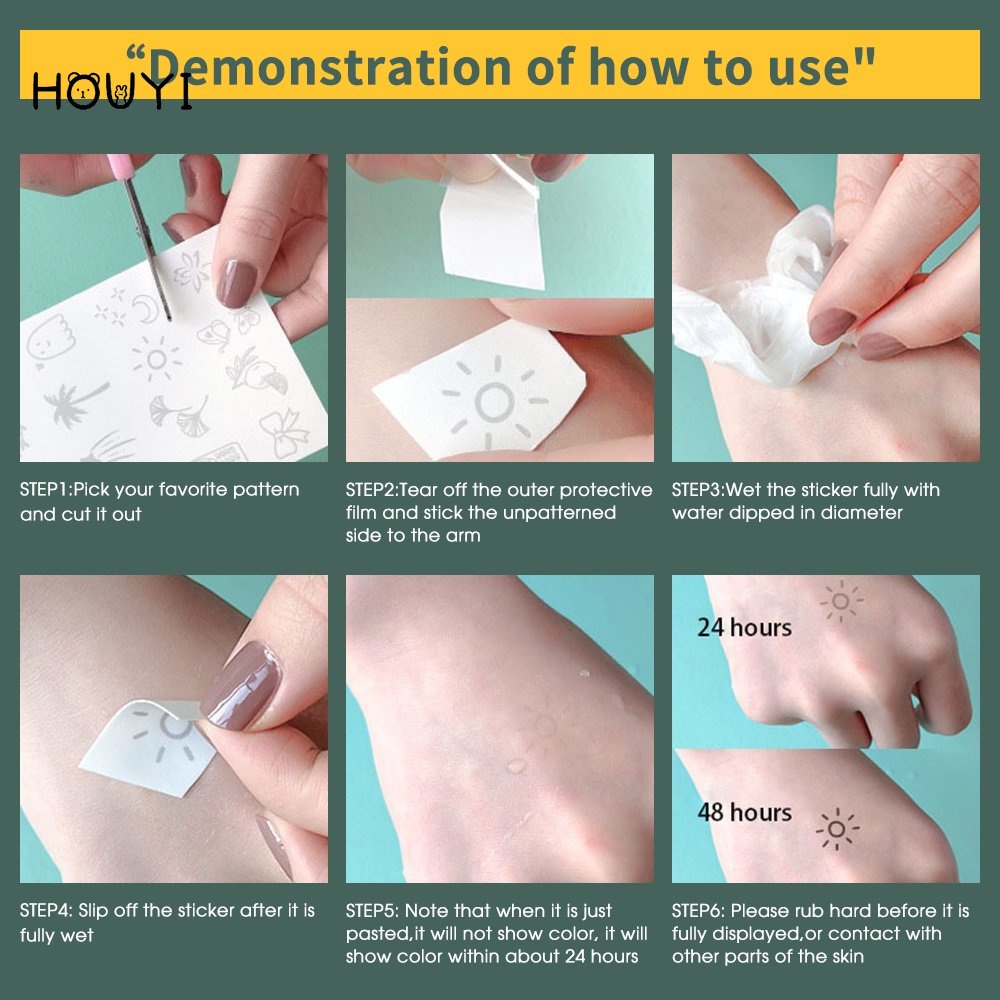 HOUYI

“Demonstration of how to use"

STEP1:Pick your favorite pattern and cut it out

STEP2:Tear off the outer protective film and stick the unpatterned side to the arm

STEP3:Wet the sticker fully with water dipped in diameter

STEP4: Slip off the sticker after it is fully wet

STEP5: Note that when it is just pasted,it will not show color, it will show color within about 24 hours

24 hours

48 hours

STEP6: Please rub hard before it is fully displayed,or contact with other parts of the skin