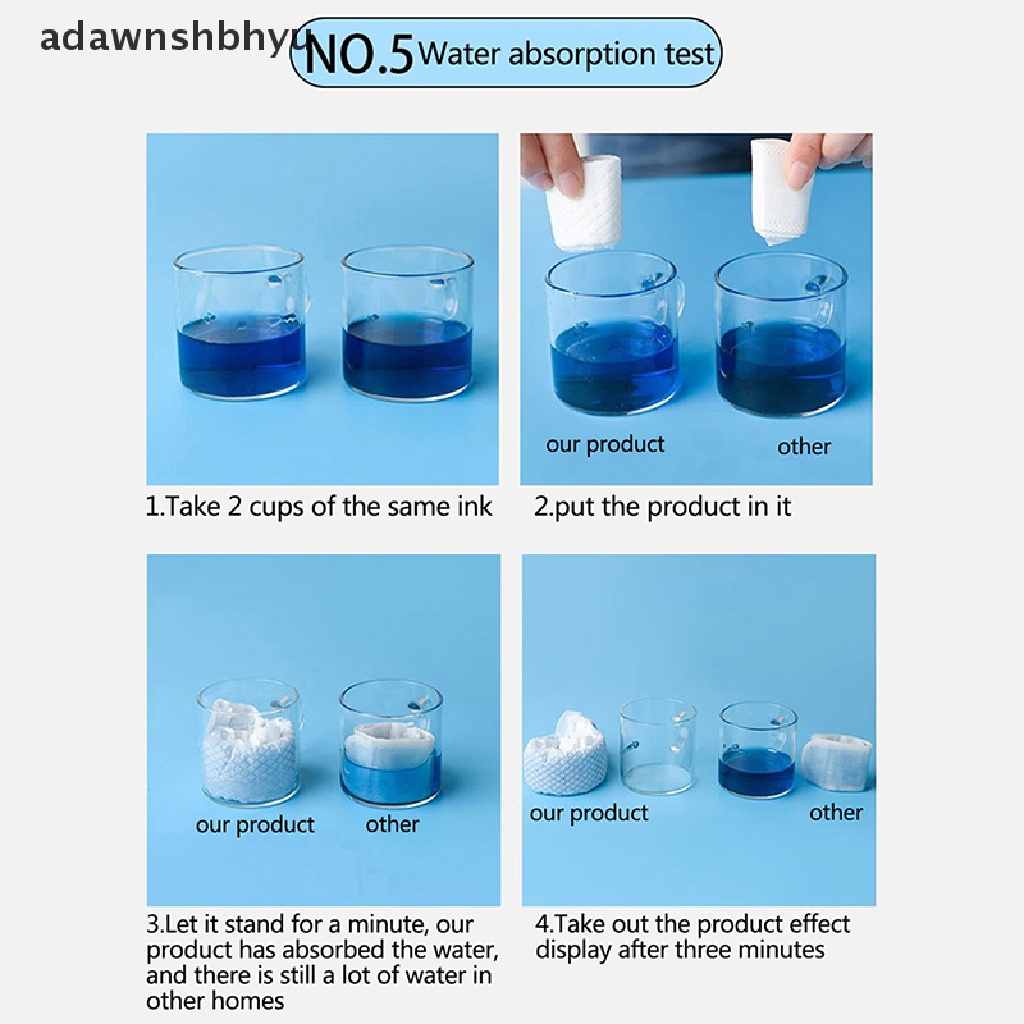 adawnshbhyu

NO.5 Water absorption test

1.Take 2 cups of the same ink

our product

other

2.put the product in it

our product

other

3.Let it stand for a minute, our product has absorbed the water, and there is still a lot of water in other homes

our product

other

4.Take out the product effect display after three minutes