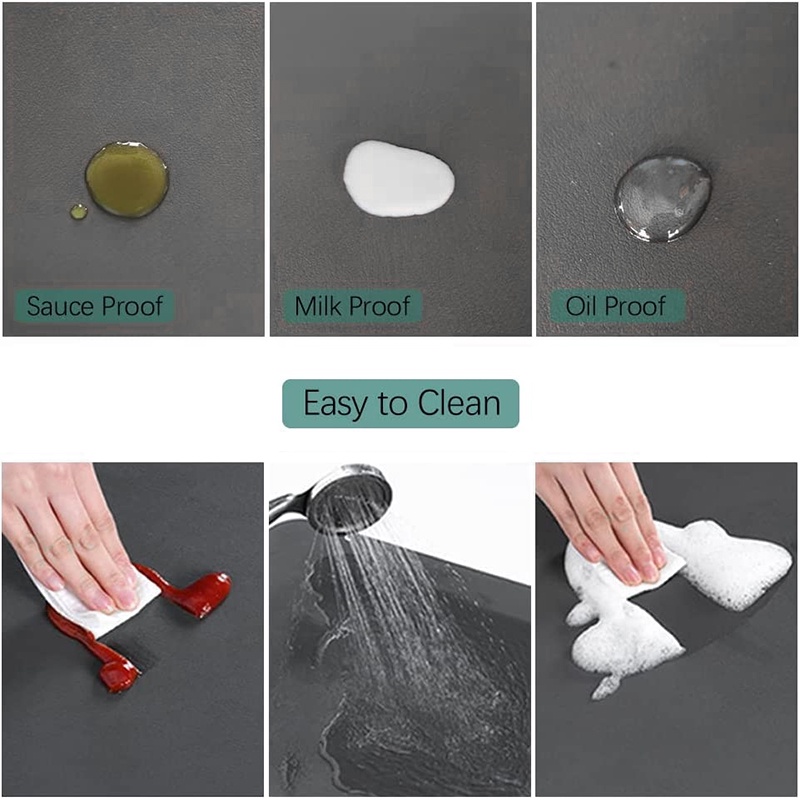 Sauce Proof

Milk Proof

Oil Proof

Easy to Clean