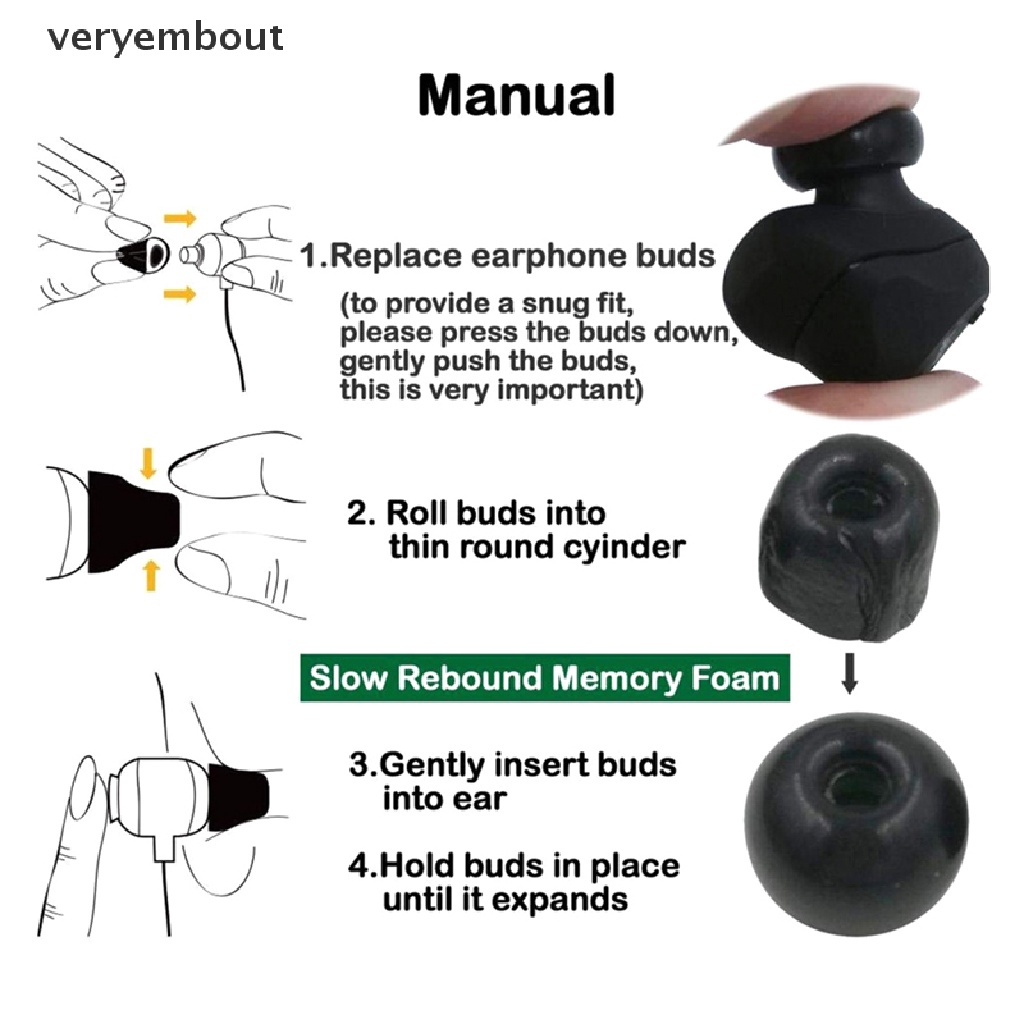 veryembout

Manual

1.Replace earphone buds

(to provide a snug fit, please press the buds down, gently push the buds, this is very important)

2. Roll buds into thin round cyinder

Slow Rebound Memory Foam

3.Gently insert buds into ear

4.Hold buds in place until it expands