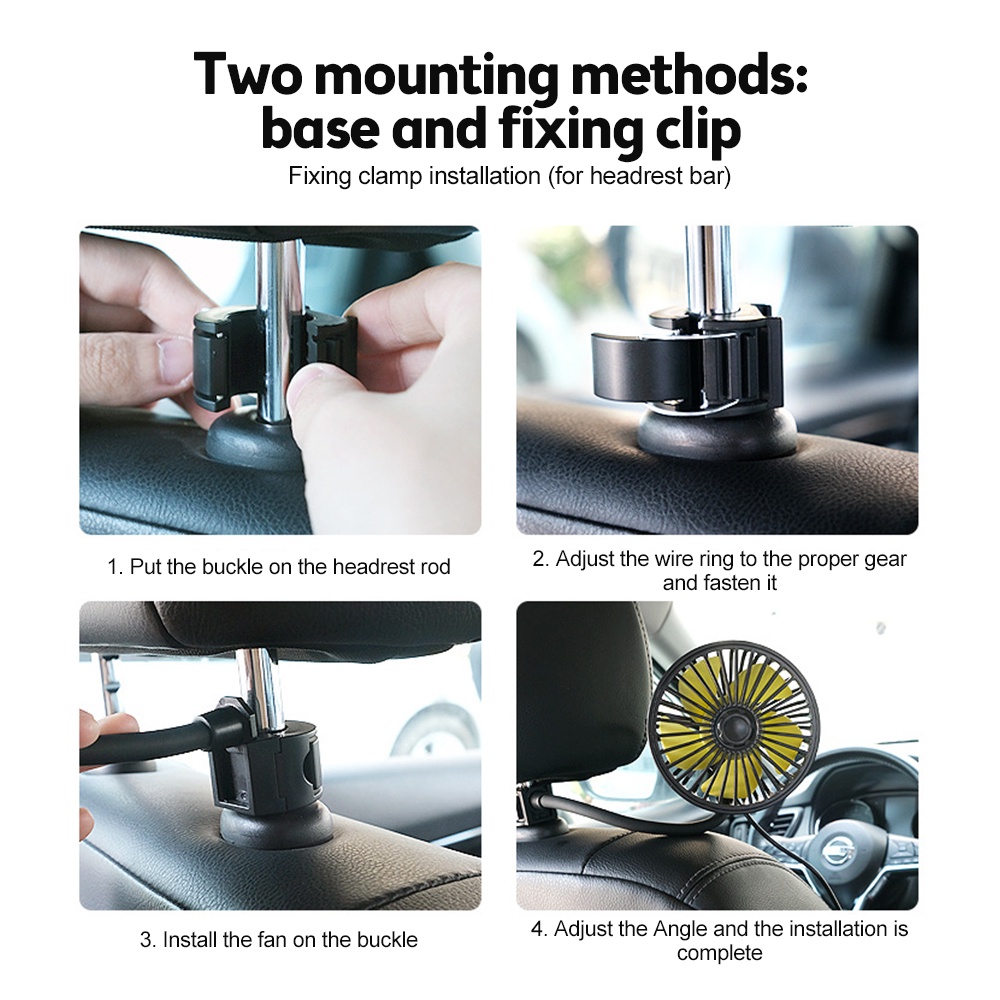 Two mounting methods: base and fixing clip

Fixing clamp installation (for headrest bar)

1. Put the buckle on the headrest rod

2. Adjust the wire ring to the proper gear and fasten it

3. Install the fan on the buckle

4. Adjust the Angle and the installation is complete