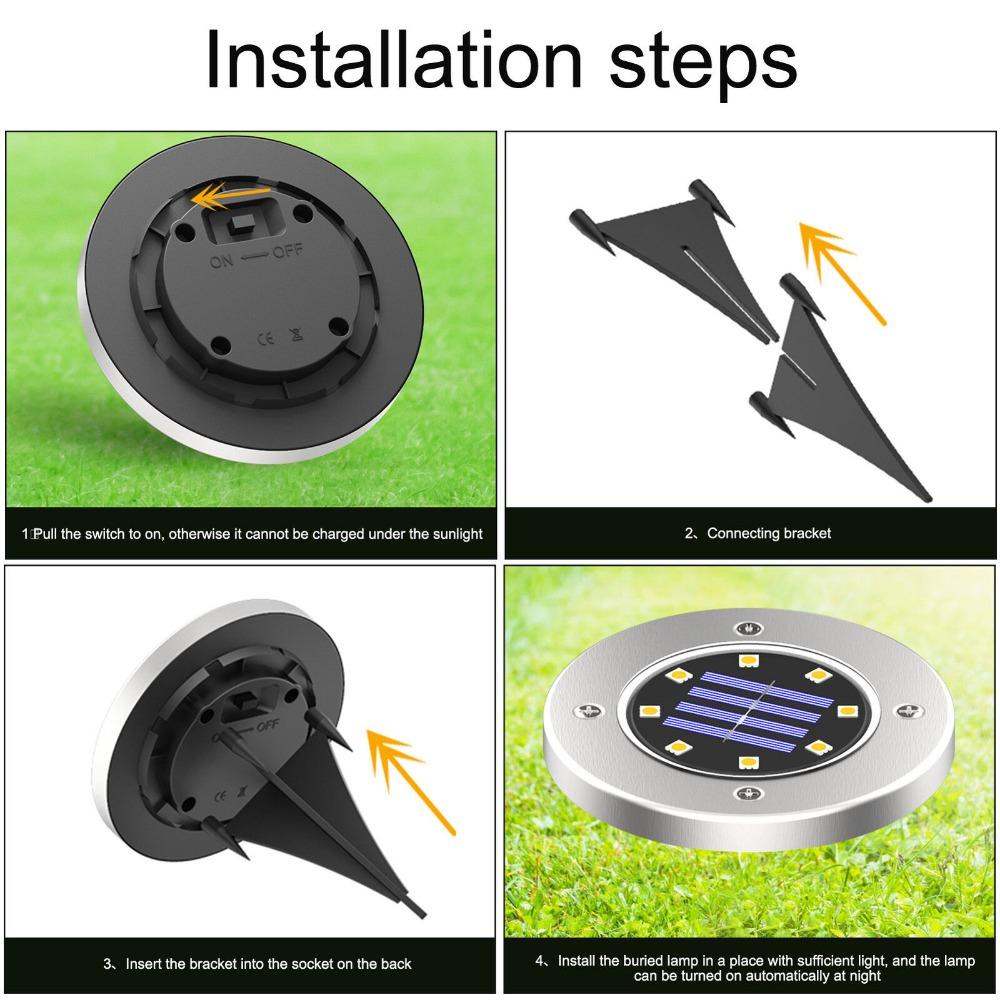 Installation steps

ON ⟵ OFF

CE

1、Pull the switch to on, otherwise it cannot be charged under the sunlight

2、Connecting bracket

OFF

CE

3、Insert the bracket into the socket on the back

4、Install the buried lamp in a place with sufficient light, and the lamp can be turned on automatically at night