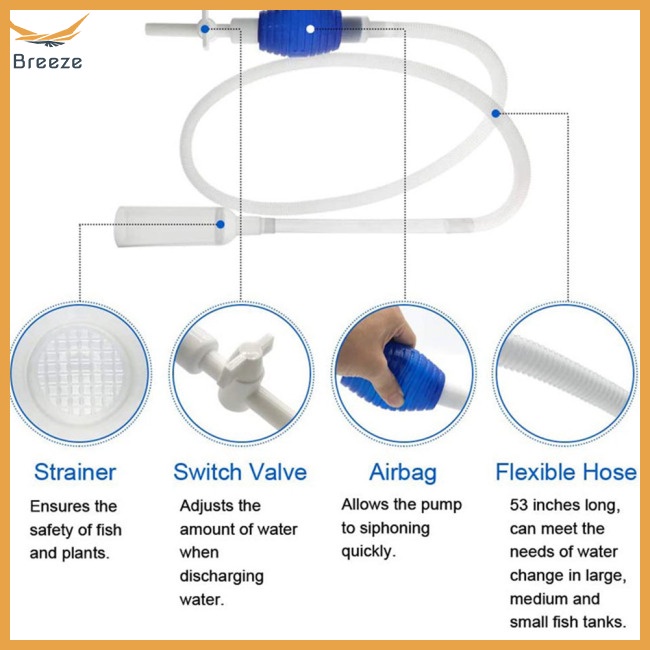 Breeze

Strainer

Ensures the safety of fish and plants.

Switch Valve

Adjusts the amount of water when discharging water.

Airbag

Allows the pump to siphoning quickly.

Flexible Hose

53 inches long, can meet the needs of water change in large, medium and small fish tanks.