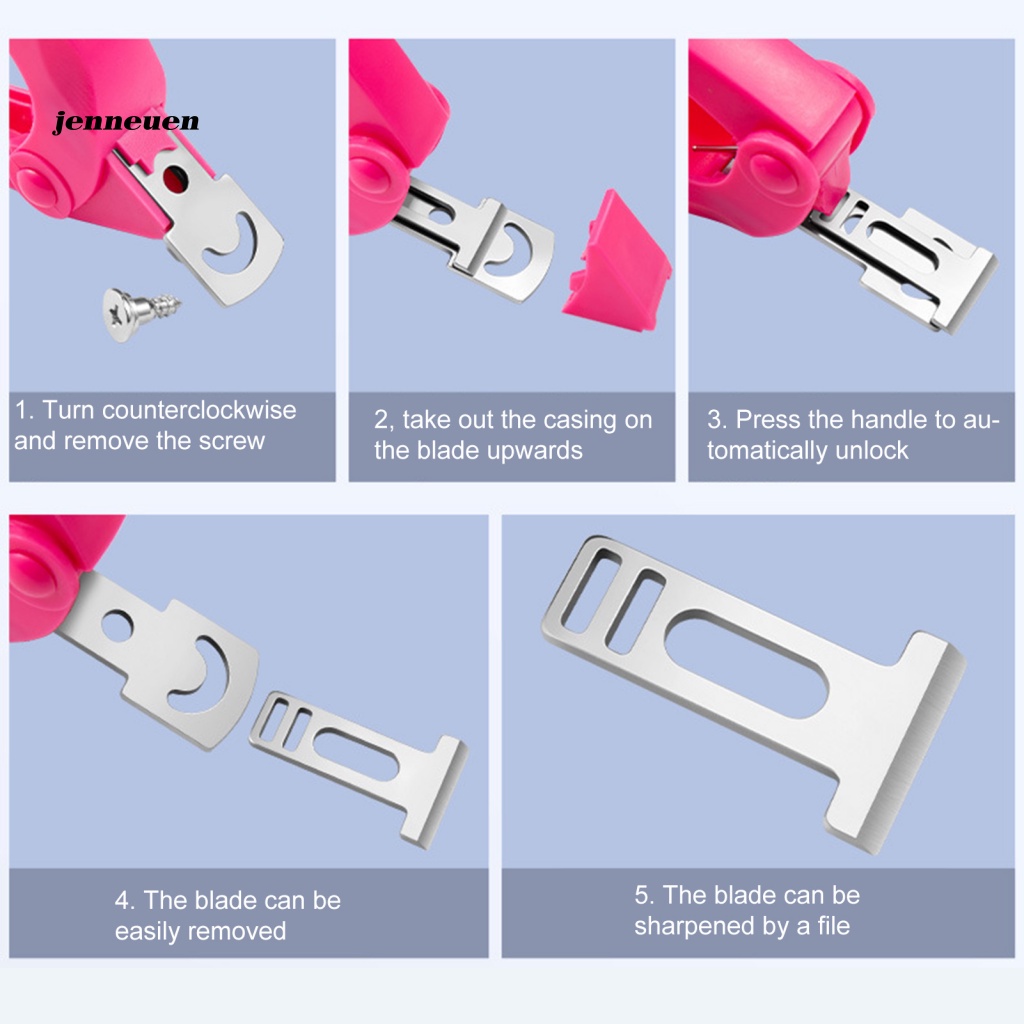 jenneuen

1. Turn counterclockwise and remove the screw

2, take out the casing on the blade upwards

3. Press the handle to automatically unlock

4. The blade can be easily removed

5. The blade can be sharpened by a file