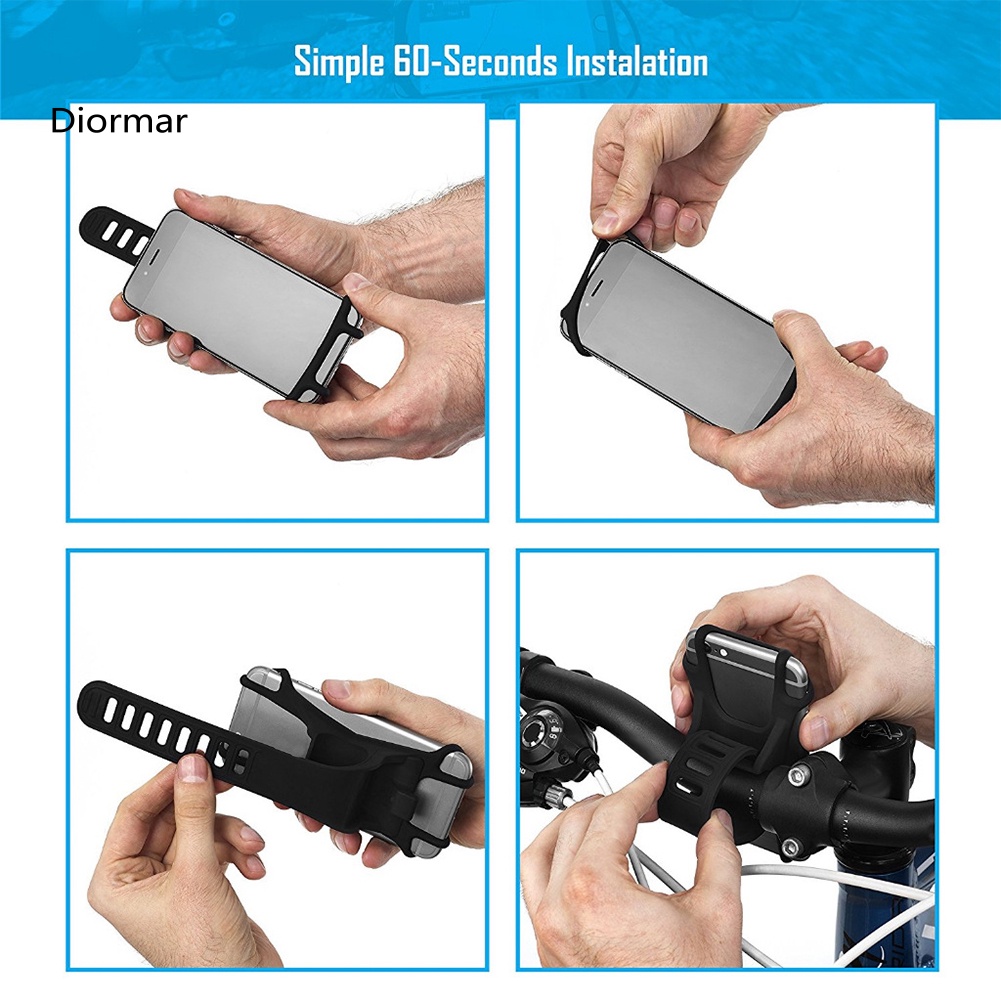 Simple 60-Seconds Instalation

Diormar