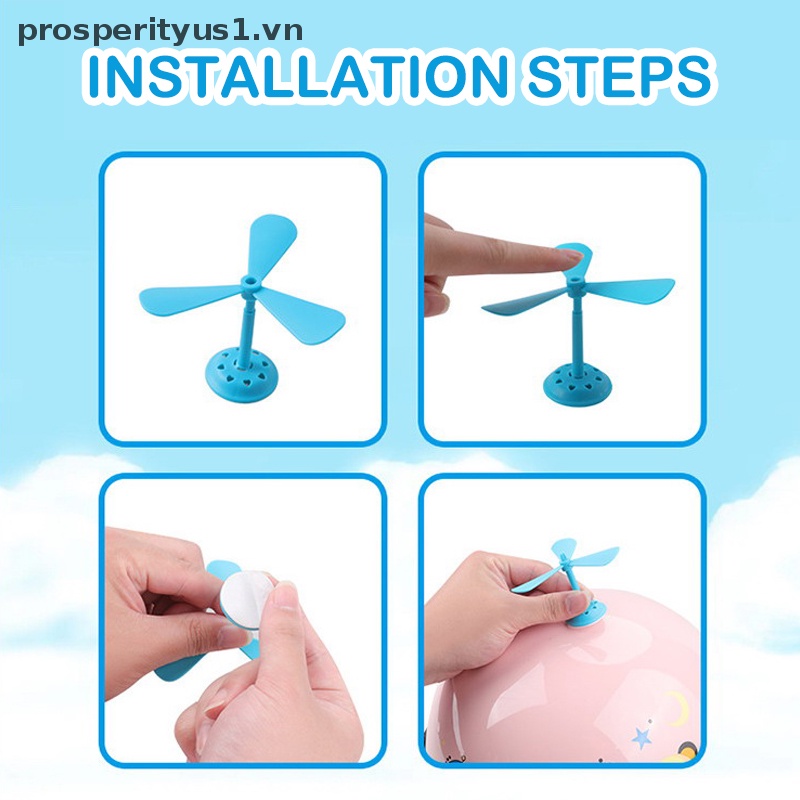 prosperityus1.vn
INSTALLATION STEPS