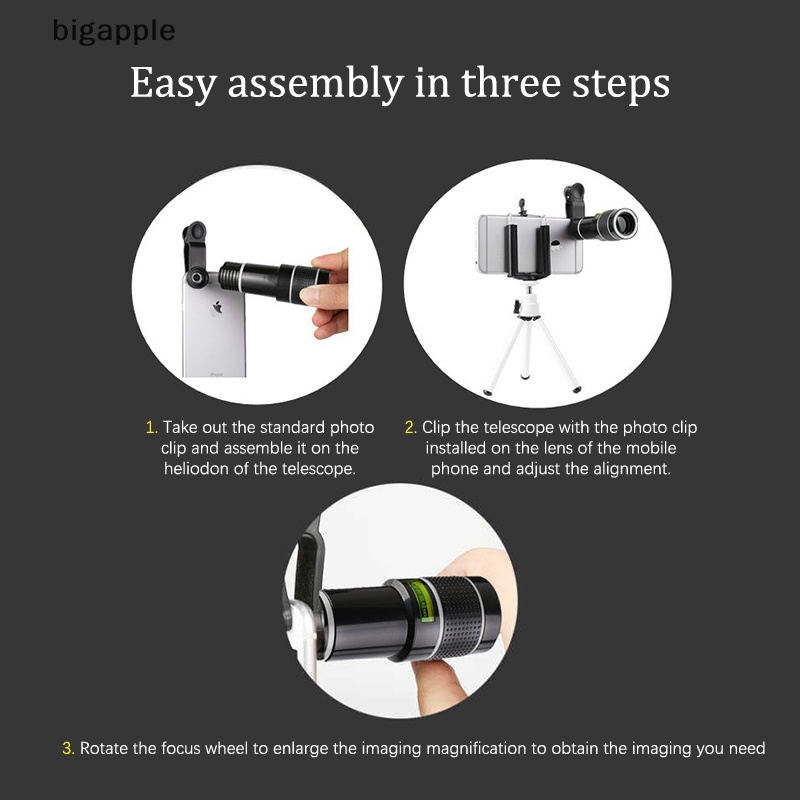 bigapple

Easy assembly in three steps

1. Take out the standard photo clip and assemble it on the heliodon of the telescope.

2. Clip the telescope with the photo clip installed on the lens of the mobile phone and adjust the alignment.

3. Rotate the focus wheel to enlarge the imaging magnification to obtain the imaging you need