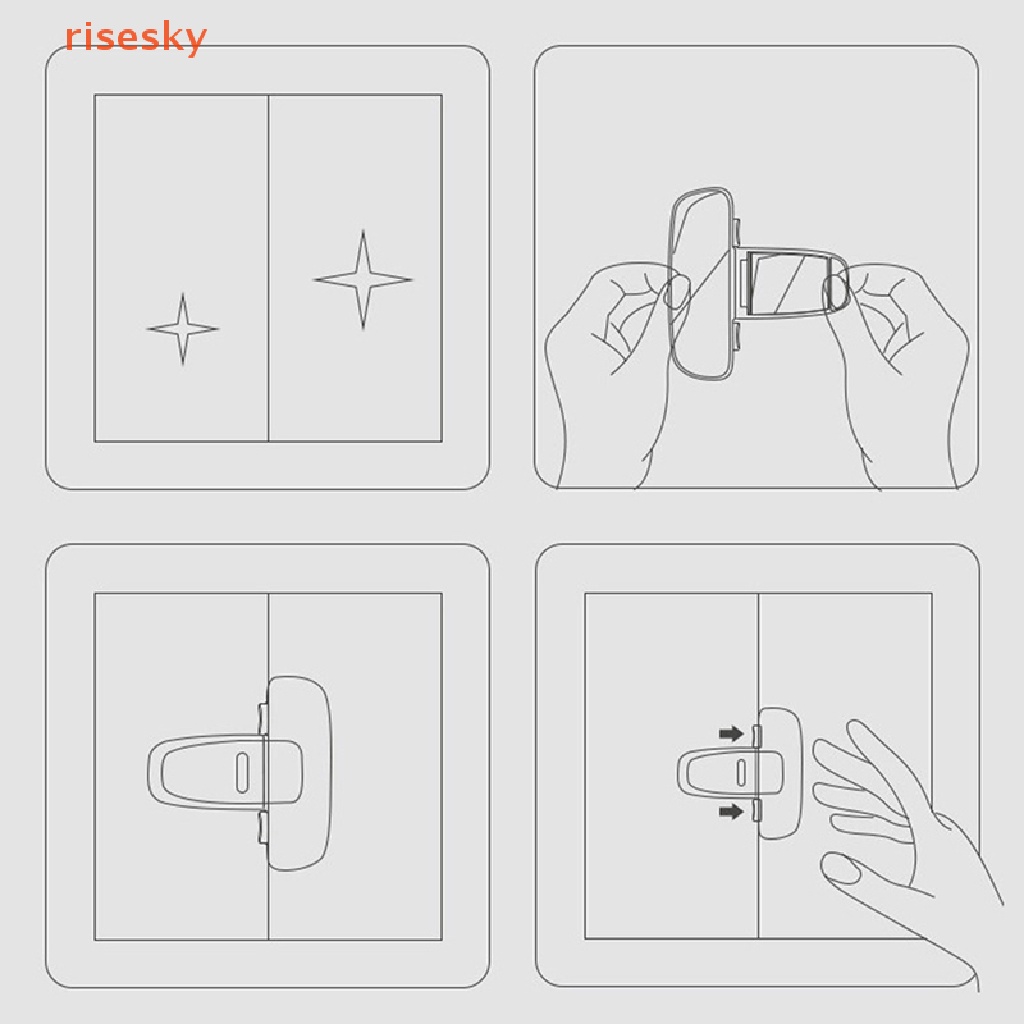 risesky