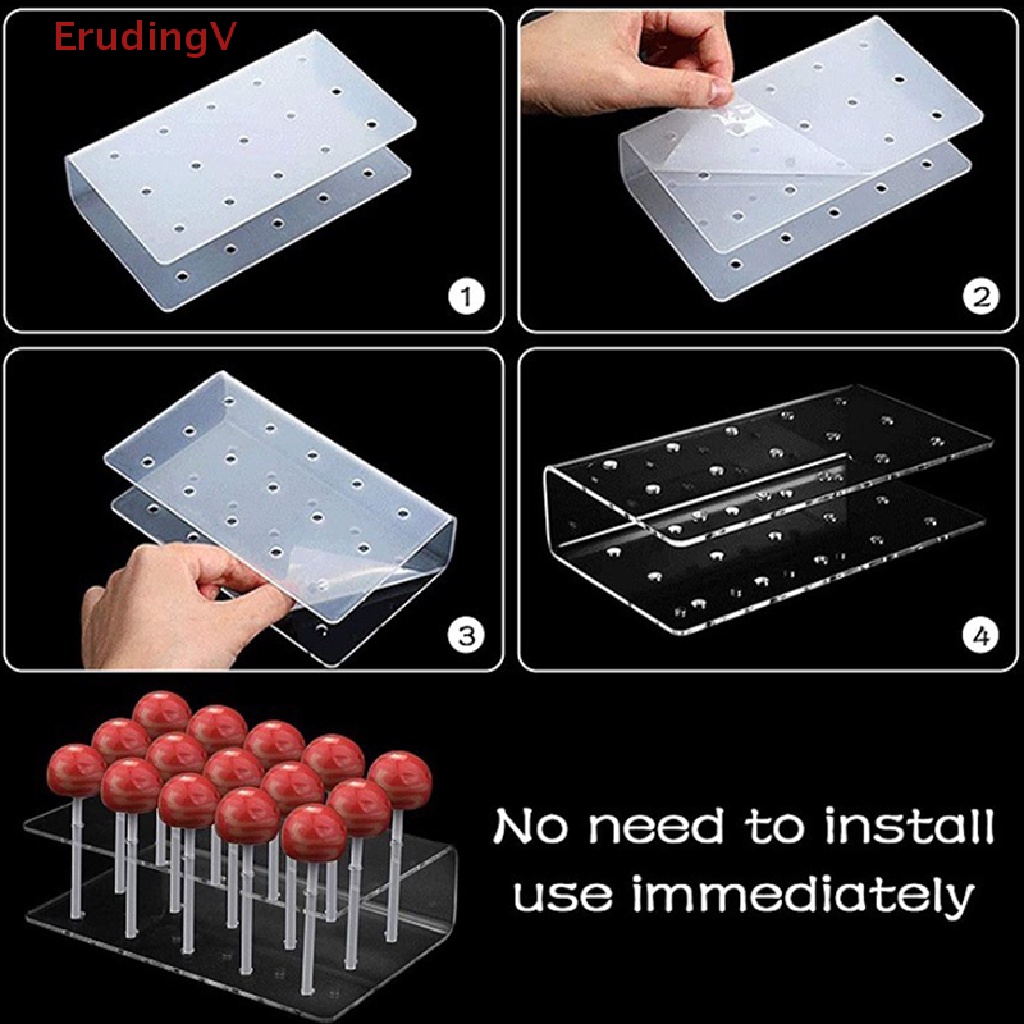 ErudingV

1

2

3

4

No need to install
use immediately