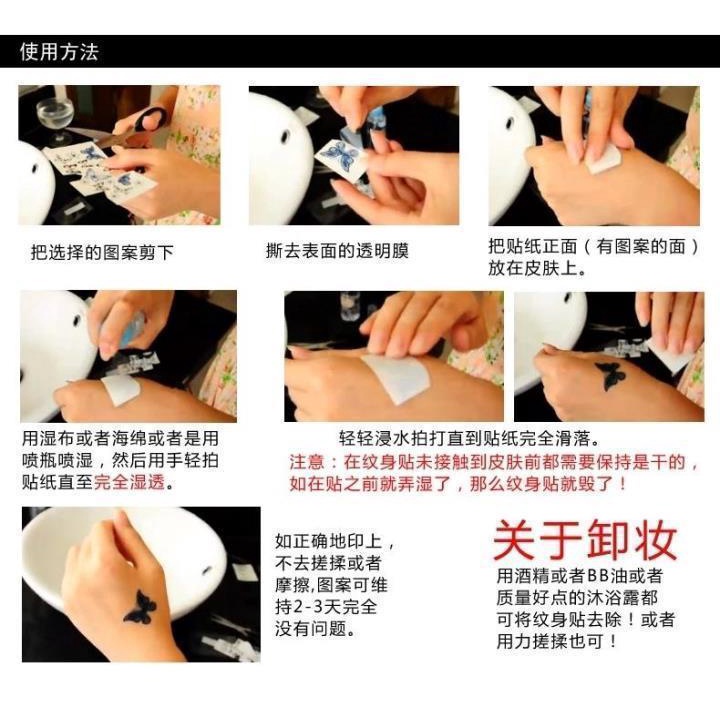 使用方法

把选择的图案剪下

撕去表面的透明膜

把贴纸正面（有图案的面）放在皮肤上。

用湿布或者海绵或者是用喷瓶喷湿，然后用手轻拍贴纸直至完全湿透。

轻轻浸水拍打直到贴纸完全滑落。

注意：在纹身贴未接触到皮肤前都需要保持是干的，如在贴之前就弄湿了，那么纹身贴就毁了！

如正确地印上，不去搓揉或者摩擦，图案可维持2-3天完全没有问题。

关于卸妆

用酒精或者BB油或者质量好点的沐浴露都可将纹身贴去除！或者用力搓揉也可！