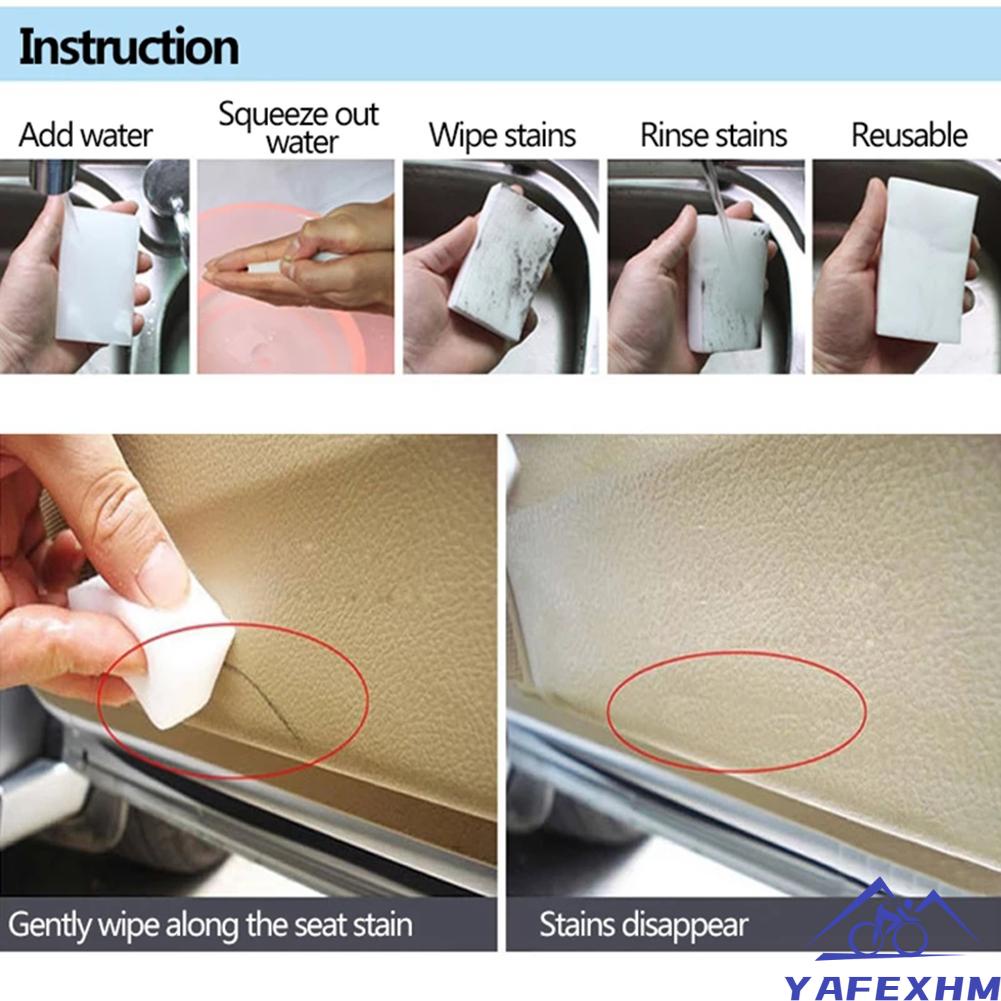 Instruction

Add water

Squeeze out water

Wipe stains

Rinse stains

Reusable

Gently wipe along the seat stain

Stains disappear

YAFEXHM