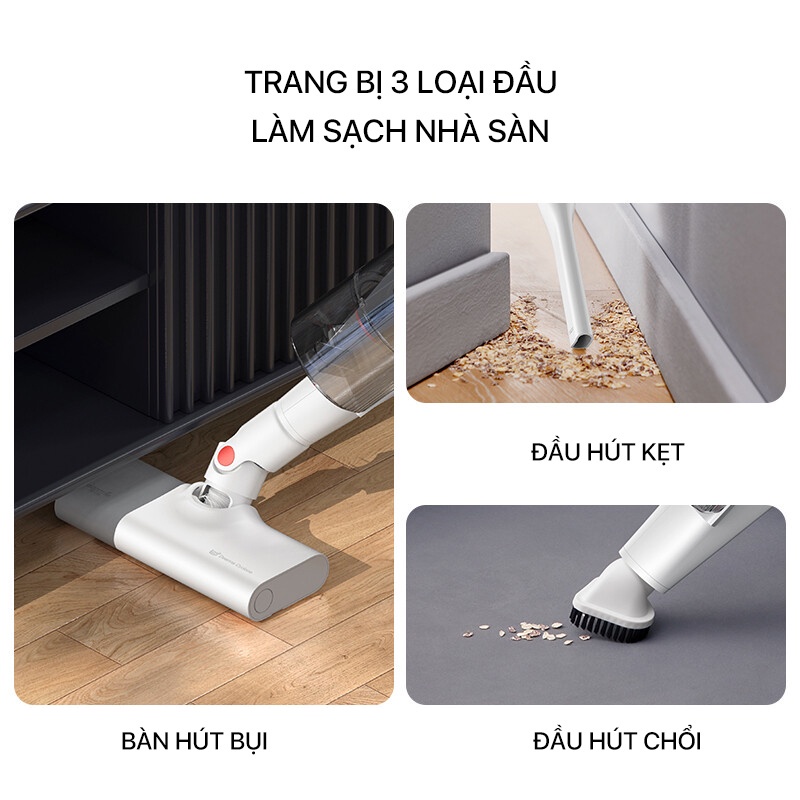 TRANG BỊ 3 LOẠI ĐẦU
LÀM SẠCH NHÀ SÀN

ĐẦU HÚT KẸT

BÀN HÚT BỤI

ĐẦU HÚT CHỔI