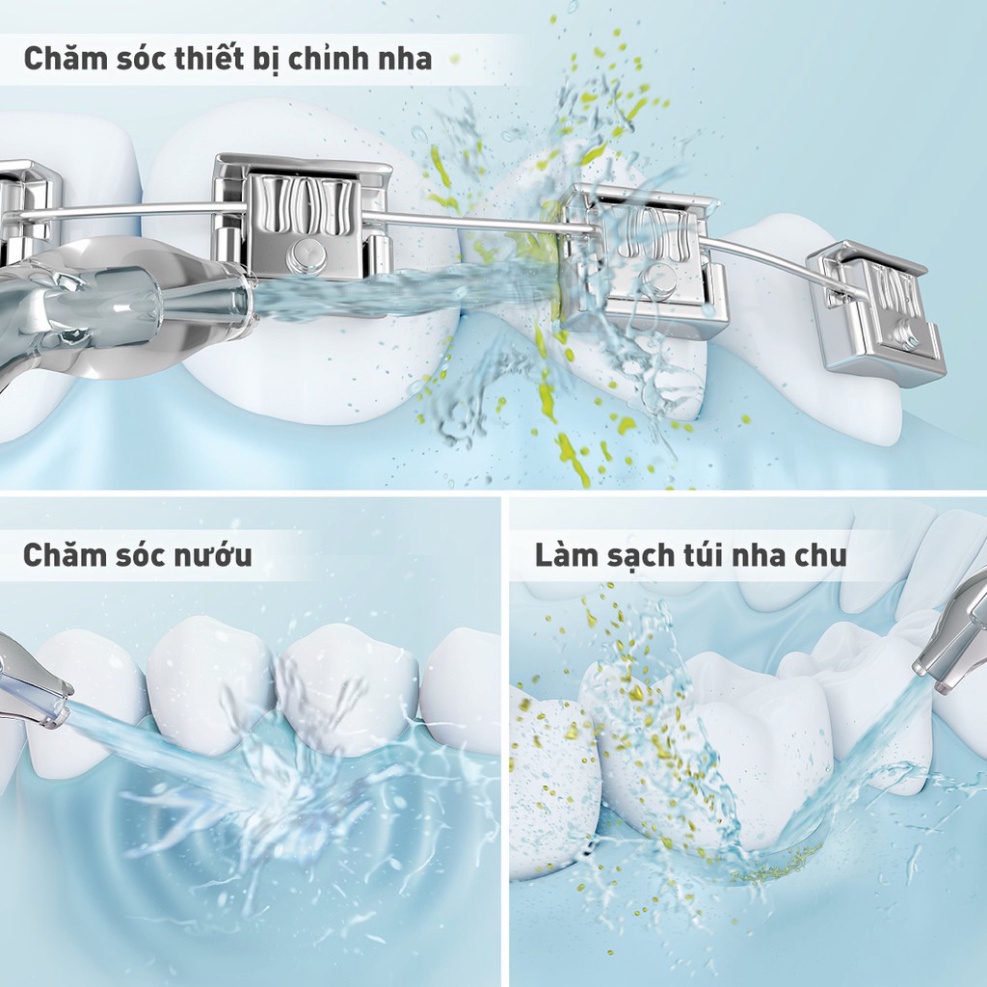 Chăm sóc thiết bị chỉnh nha

Chăm sóc nướu

Làm sạch túi nha chu