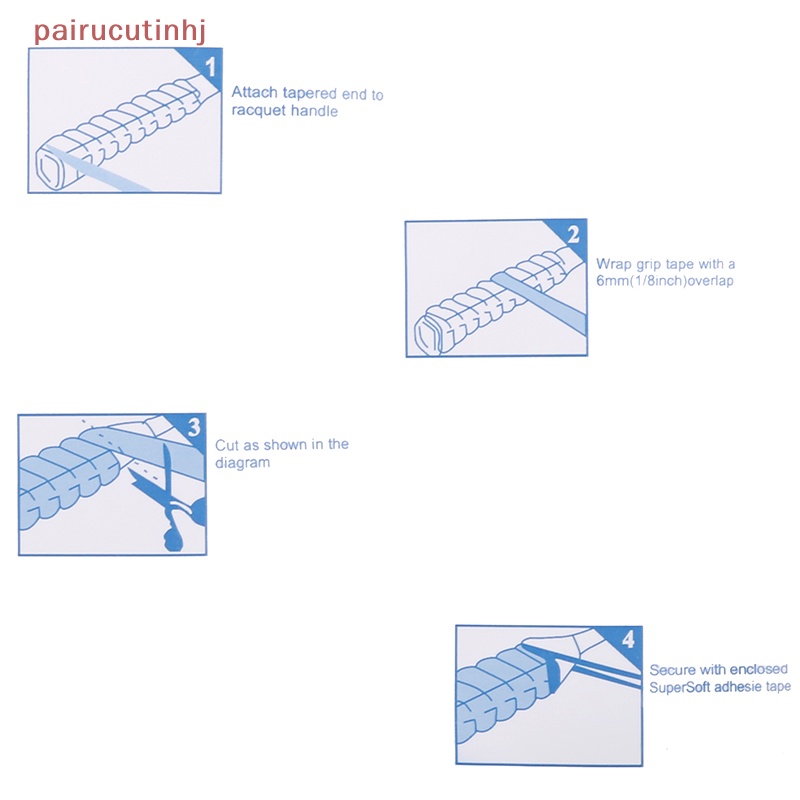 pairucutinhj

1

Attach tapered end to racquet handle

2

Wrap grip tape with a 6mm(1/8inch)overlap

3

Cut as shown in the diagram

4

Secure with enclosed SuperSoft adhesie tape