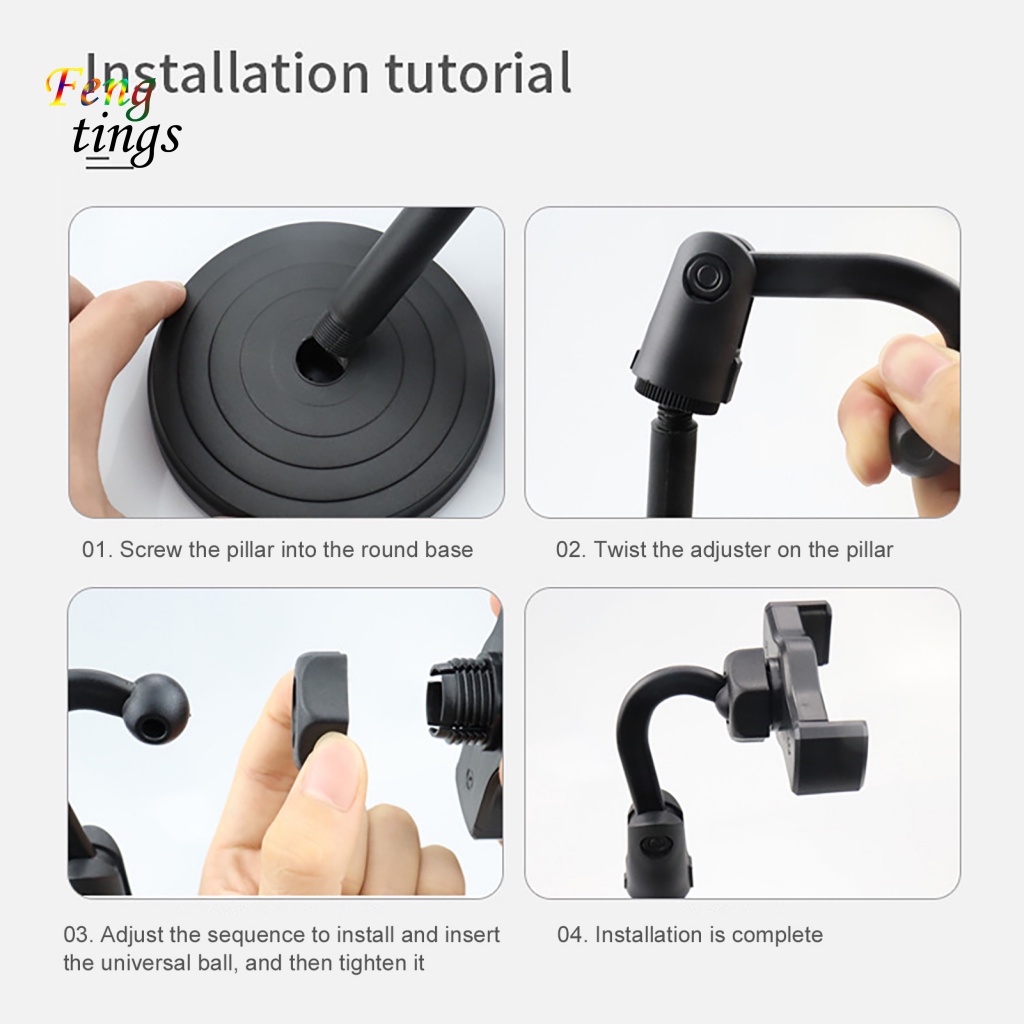 Feng tings

Installation tutorial

01. Screw the pillar into the round base

02. Twist the adjuster on the pillar

03. Adjust the sequence to install and insert the universal ball, and then tighten it

04. Installation is complete