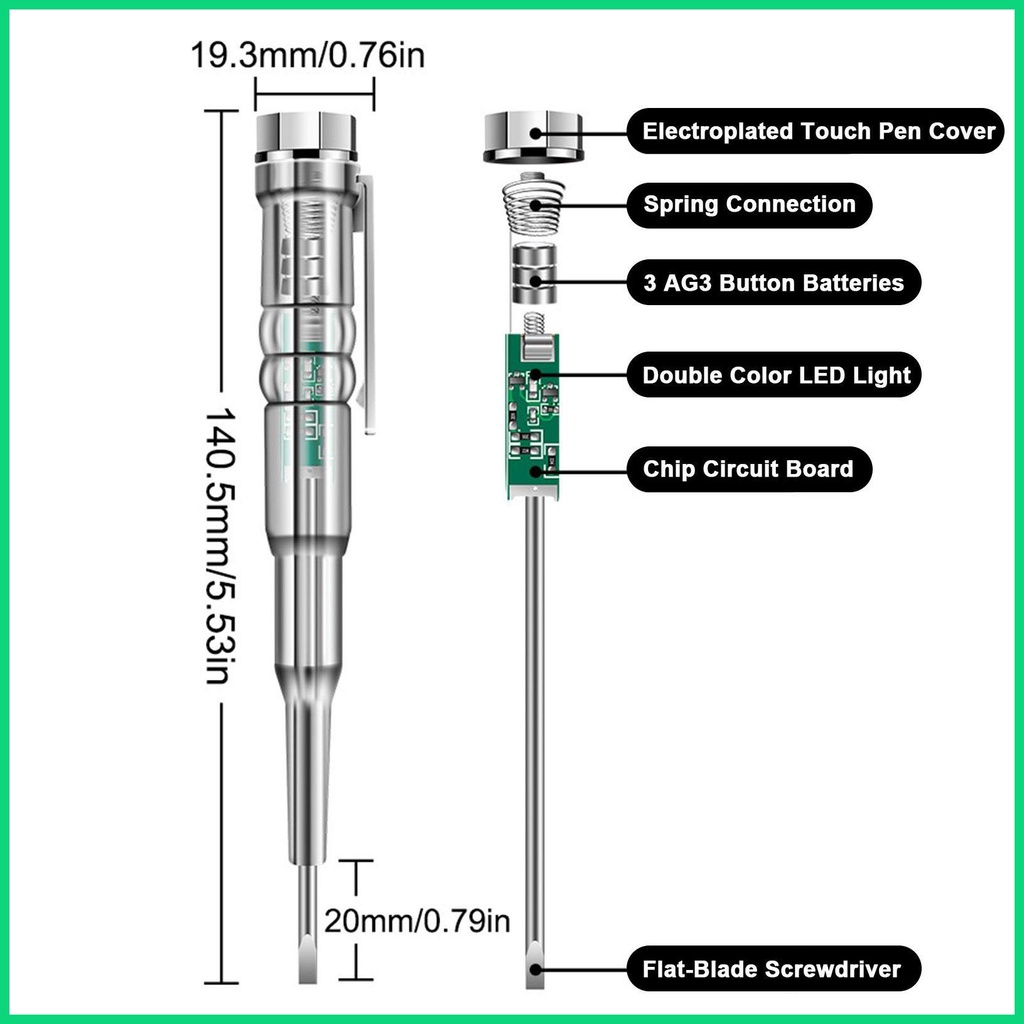 19.3mm/0.76in

140.5mm/5.53in

20mm/0.79in

Electroplated Touch Pen Cover

Spring Connection

3 AG3 Button Batteries

Double Color LED Light

Chip Circuit Board

Flat-Blade Screwdriver