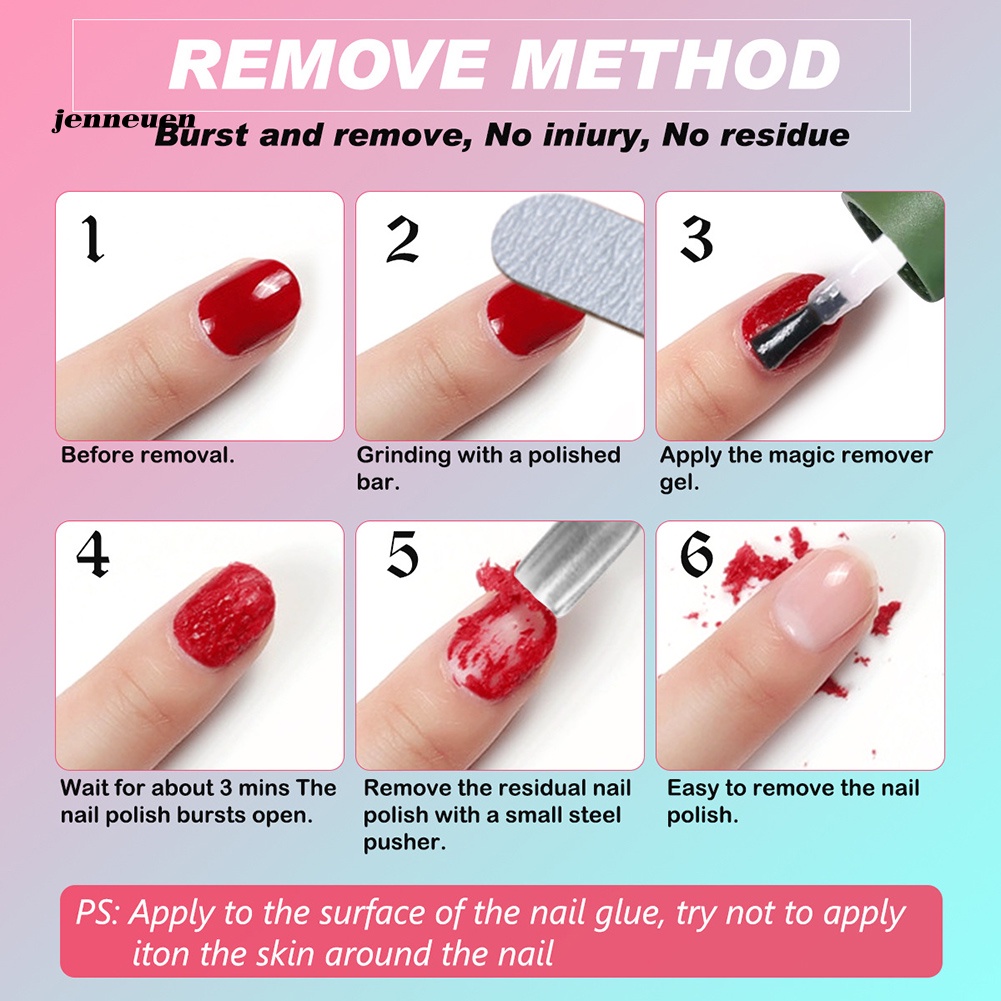 REMOVE METHOD

jenneuen

Burst and remove, No iniury, No residue

1

Before removal.

2

Grinding with a polished bar.

3

Apply the magic remover gel.

4

Wait for about 3 mins The nail polish bursts open.

5

Remove the residual nail polish with a small steel pusher.

6

Easy to remove the nail polish.

PS: Apply to the surface of the nail glue, try not to apply iton the skin around the nail