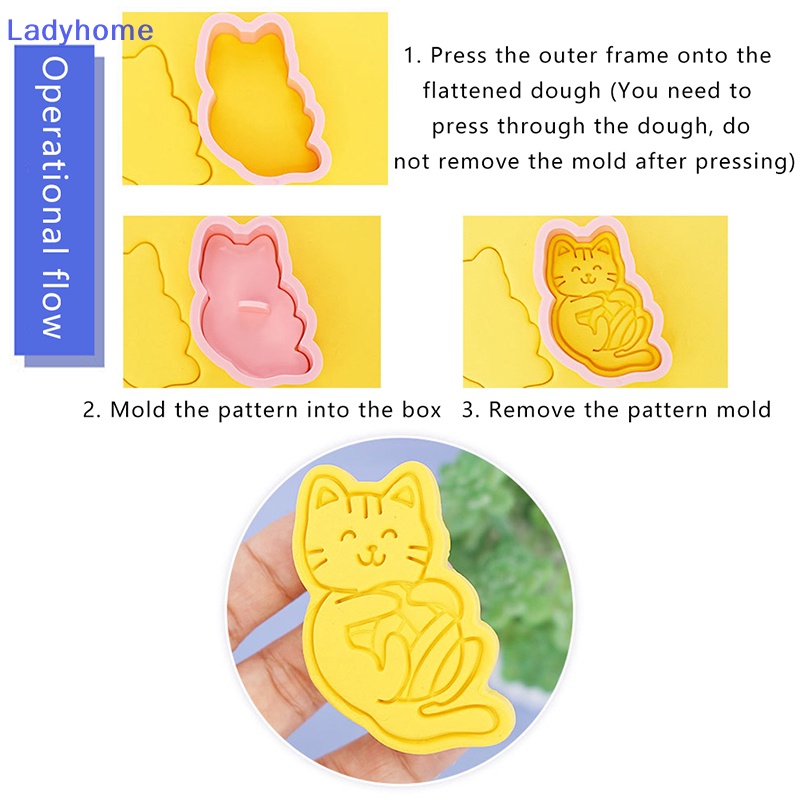 Ladyhome

Operational flow

1. Press the outer frame onto the flattened dough (You need to press through the dough, do not remove the mold after pressing)

2. Mold the pattern into the box

3. Remove the pattern mold