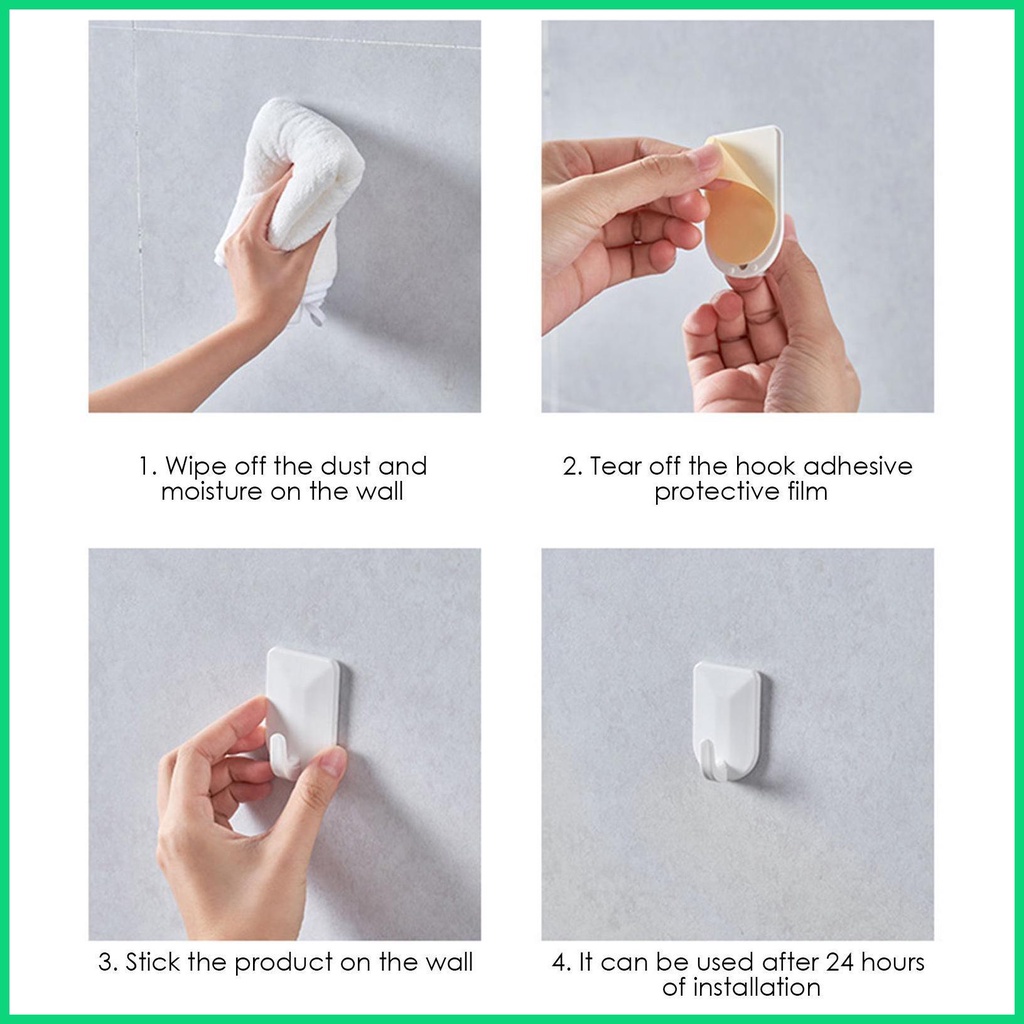 1. Wipe off the dust and moisture on the wall

2. Tear off the hook adhesive protective film

3. Stick the product on the wall

4. It can be used after 24 hours of installation