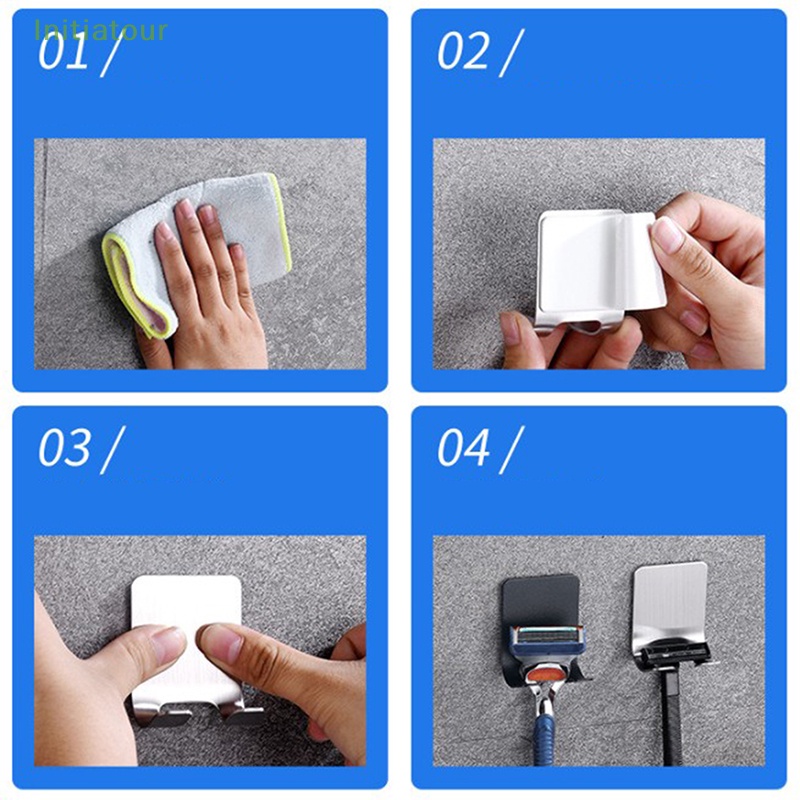 Initiatour

01 /

02 /

03 /

04 /