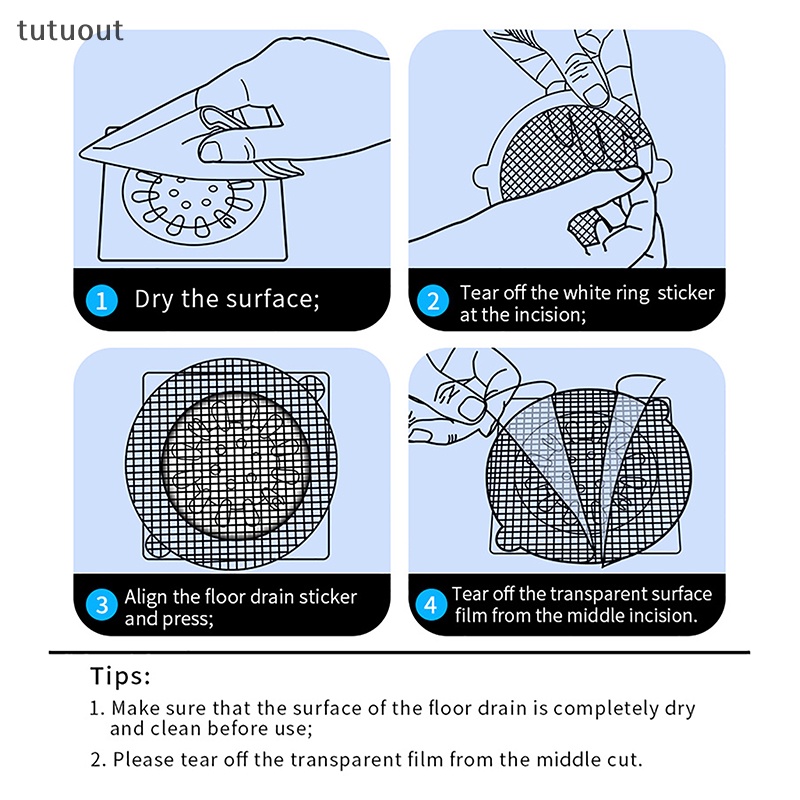 tutuout

1 Dry the surface;

2 Tear off the white ring sticker at the incision;

3 Align the floor drain sticker and press;

4 Tear off the transparent surface film from the middle incision.

Tips:

1. Make sure that the surface of the floor drain is completely dry and clean before use;

2. Please tear off the transparent film from the middle cut.