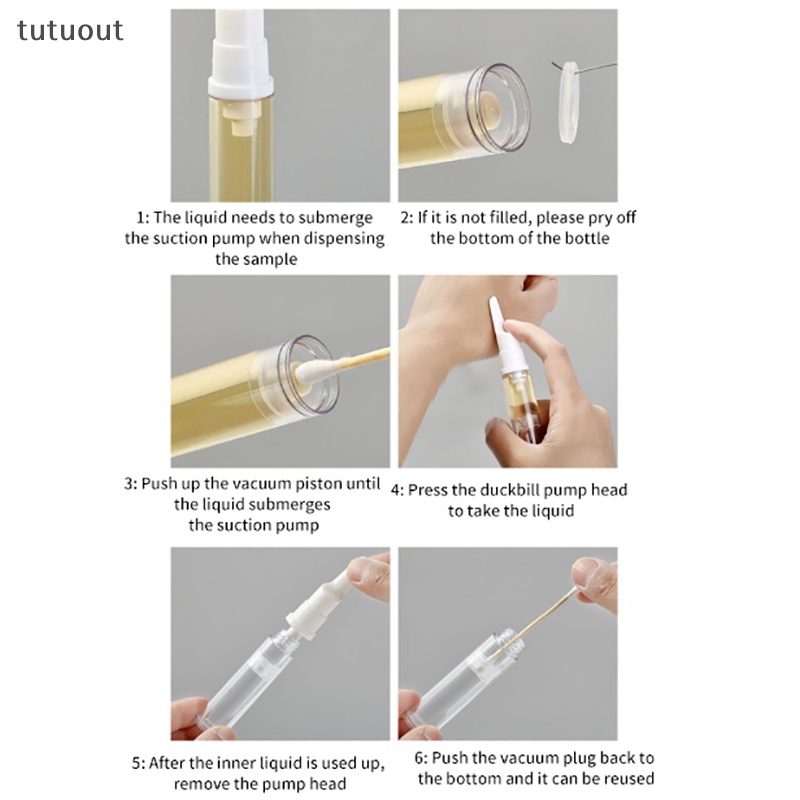 tutuout

1: The liquid needs to submerge the suction pump when dispensing the sample

2: If it is not filled, please pry off the bottom of the bottle

3: Push up the vacuum piston until the liquid submerges the suction pump

4: Press the duckbill pump head to take the liquid

5: After the inner liquid is used up, remove the pump head

6: Push the vacuum plug back to the bottom and it can be reused