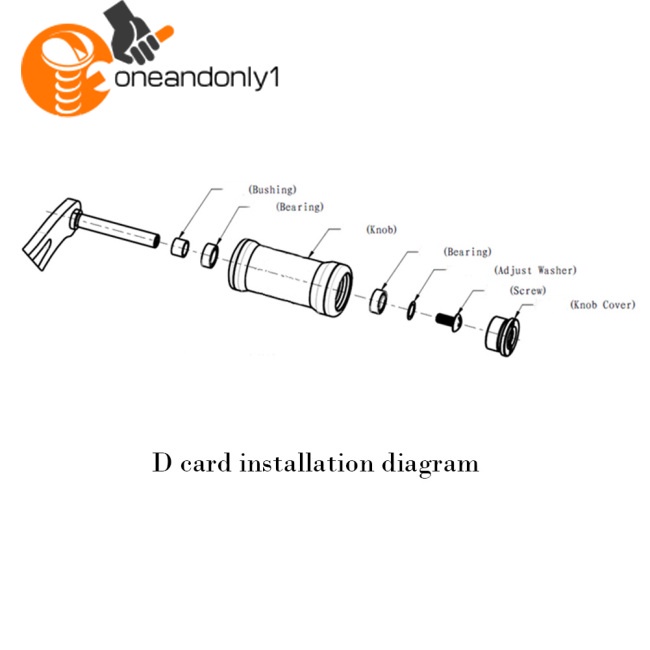 oneandonly1

(Bushing)
(Bearing)
(Knob)
(Bearing)
(Adjust Washer)
(Screw)
(Knob Cover)

D card installation diagram