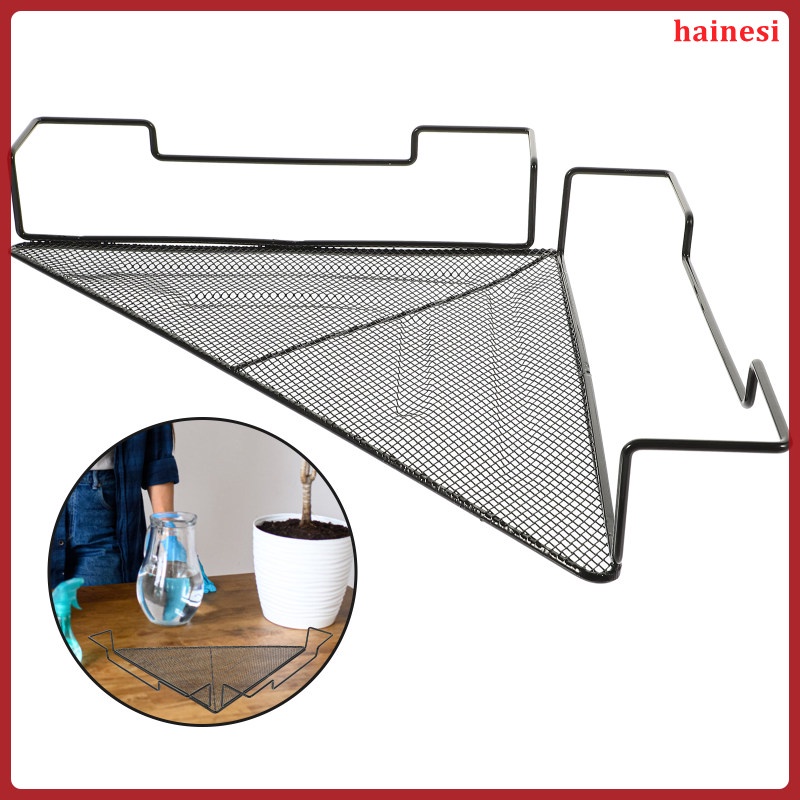 hainesi